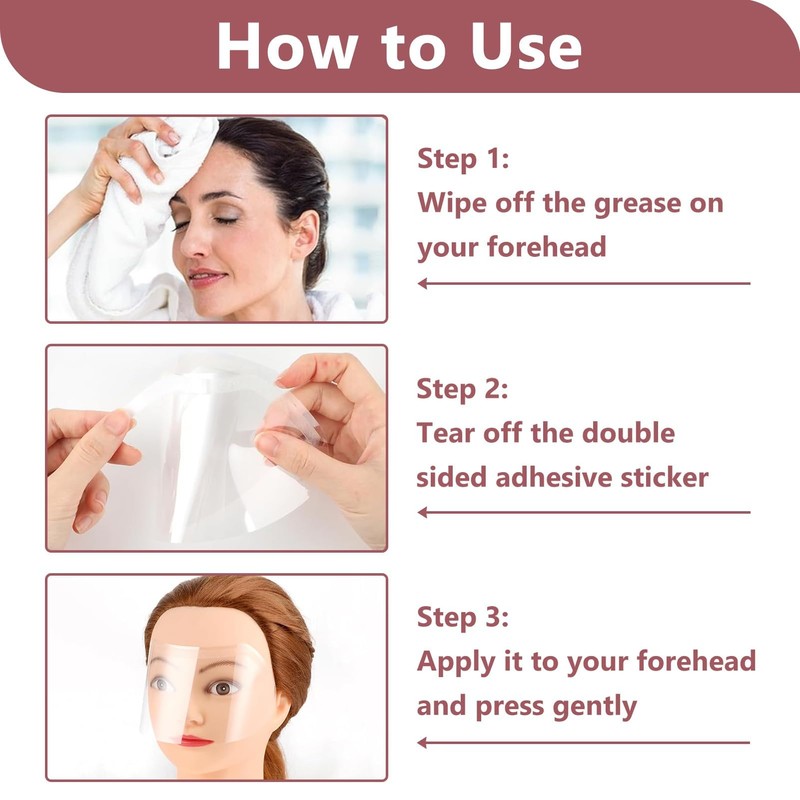 How to Use

Step 1:
Wipe off the grease on your forehead

Step 2:
Tear off the double sided adhesive sticker

Step 3:
Apply it to your forehead and press gently