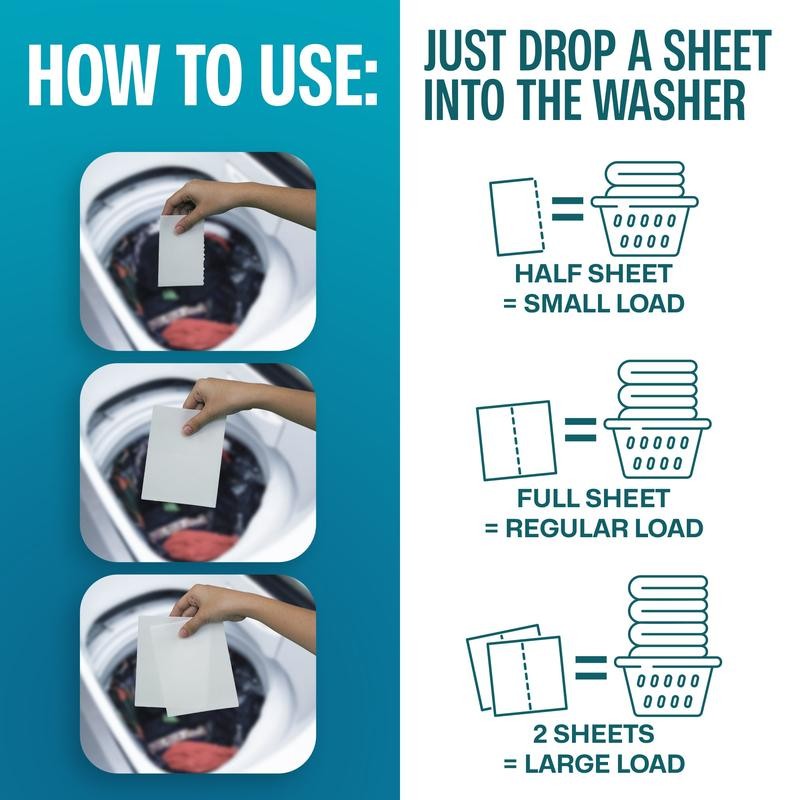 HOW TO USE:

JUST DROP A SHEET INTO THE WASHER

HALF SHEET
= SMALL LOAD

FULL SHEET
= REGULAR LOAD

2 SHEETS
= LARGE LOAD