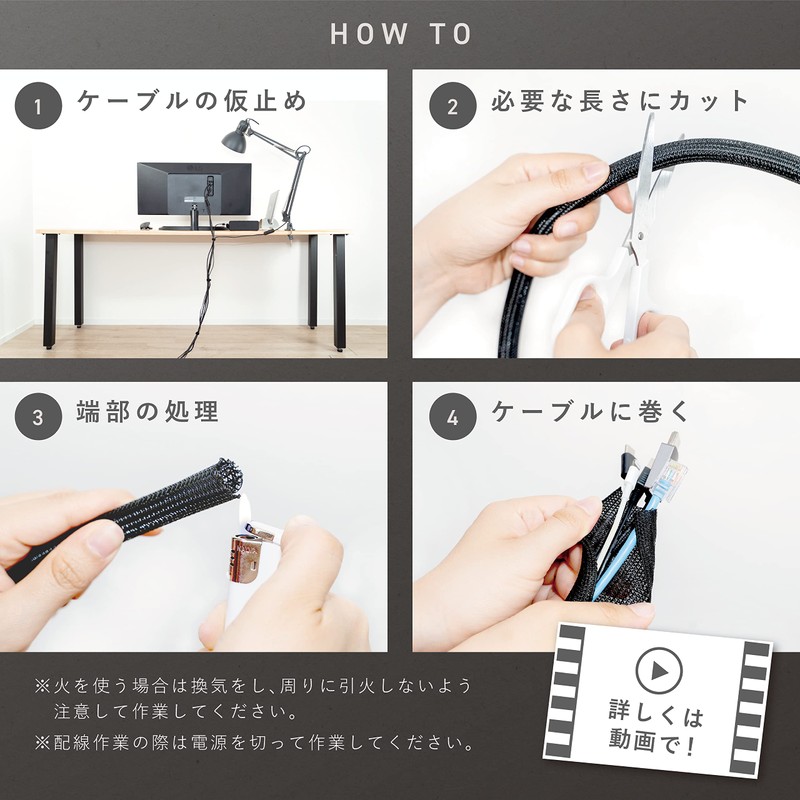 HOW TO

1 ケーブルの仮止め

2 必要な長さにカット

3 端部の処理

4 ケーブルに巻く

※火を使う場合は換気をし、周りに引火しないよう注意して作業してください。

※配線作業の際は電源を切って作業してください。

詳しくは動画で！