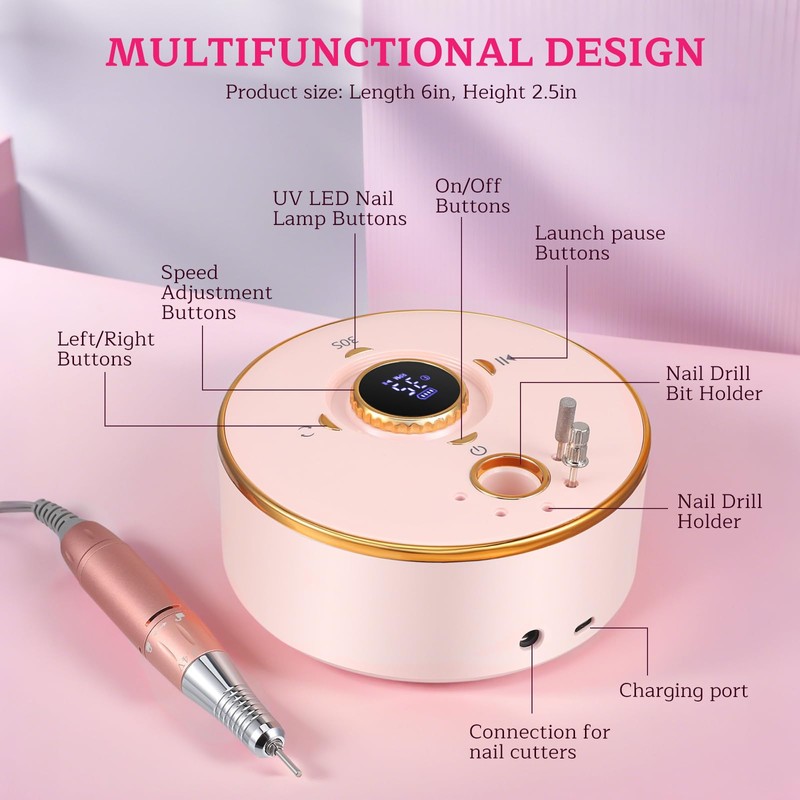 MULTIFUNCTIONAL DESIGN

Product size: Length 6in, Height 2.5in

UV LED Nail Lamp Buttons

On/Off Buttons

Launch pause Buttons

Speed Adjustment Buttons

Left/Right Buttons

30S

55

Nail Drill Bit Holder

Nail Drill Holder

Charging port

Connection for nail cutters