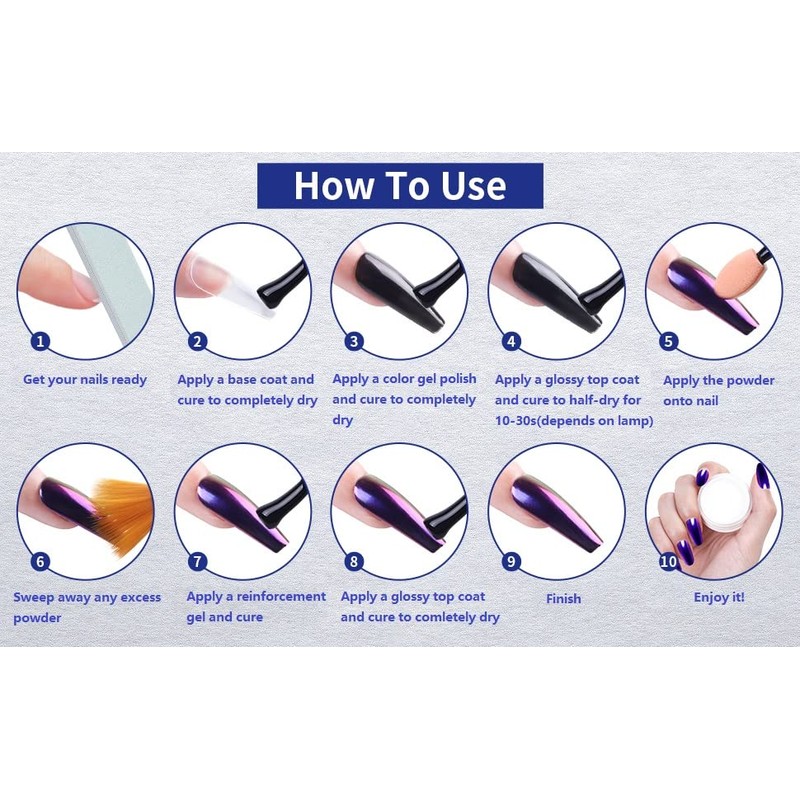 How To Use

1
Get your nails ready

2
Apply a base coat and cure to completely dry

3
Apply a color gel polish and cure to completely dry

4
Apply a glossy top coat and cure to half-dry for 10-30s(depends on lamp)

5
Apply the powder onto nail

6
Sweep away any excess powder

7
Apply a reinforcement gel and cure

8
Apply a glossy top coat and cure to comletely dry

9
Finish

10
Enjoy it!