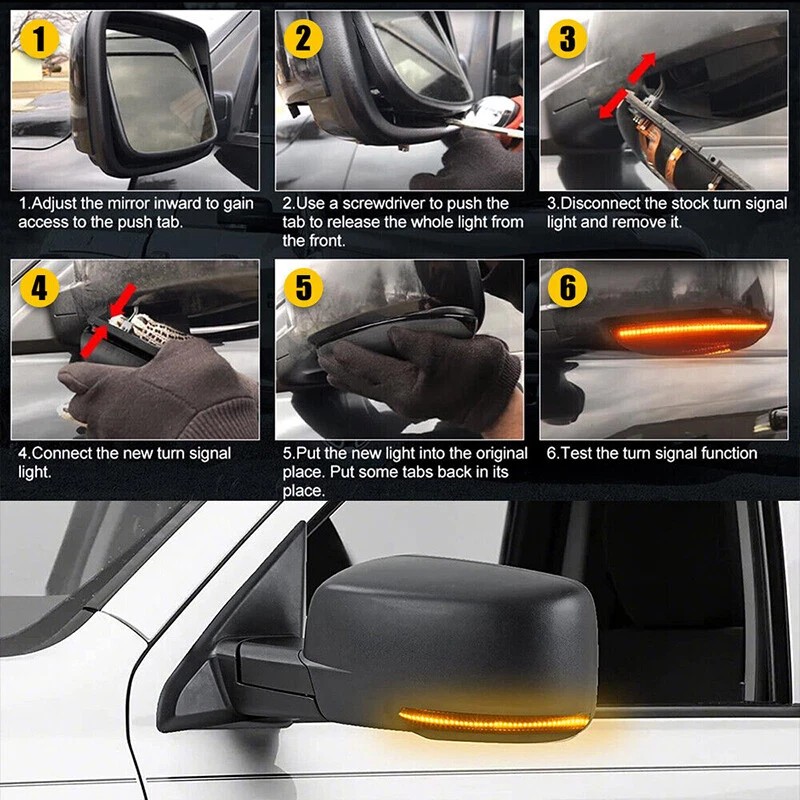 1

1.Adjust the mirror inward to gain access to the push tab.

2

2.Use a screwdriver to push the tab to release the whole light from the front.

3

3.Disconnect the stock turn signal light and remove it.

4

4.Connect the new turn signal light.

5

5.Put the new light into the original place. Put some tabs back in its place.

6

6.Test the turn signal function