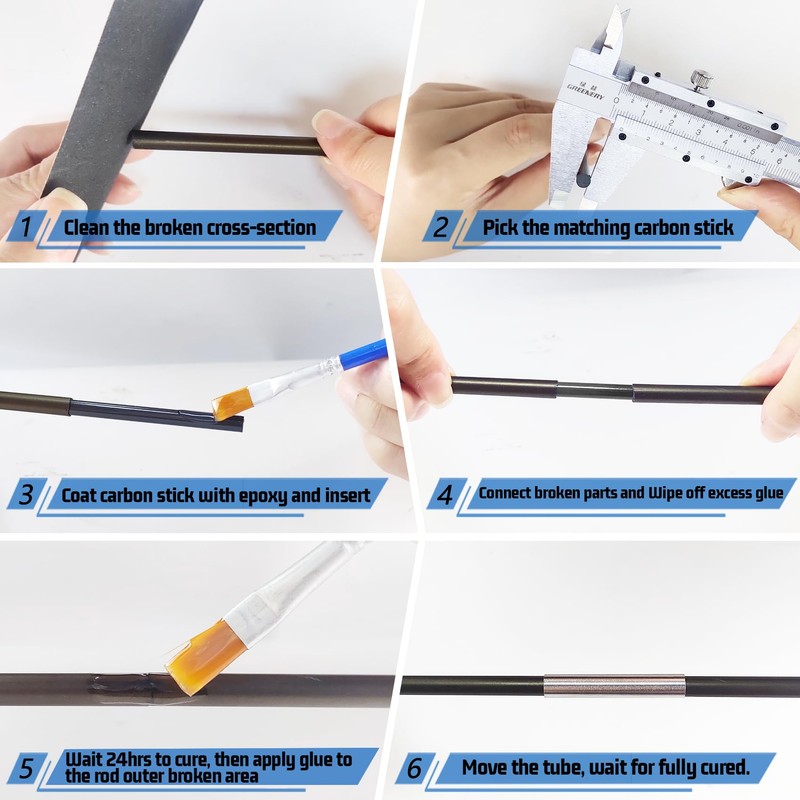 1 Clean the broken cross-section

GREENERY

2 Pick the matching carbon stick

3 Coat carbon stick with epoxy and insert

4 Connect broken parts and Wipe off excess glue

5 Wait 24hrs to cure, then apply glue to the rod outer broken area

6 Move the tube, wait for fully cured.