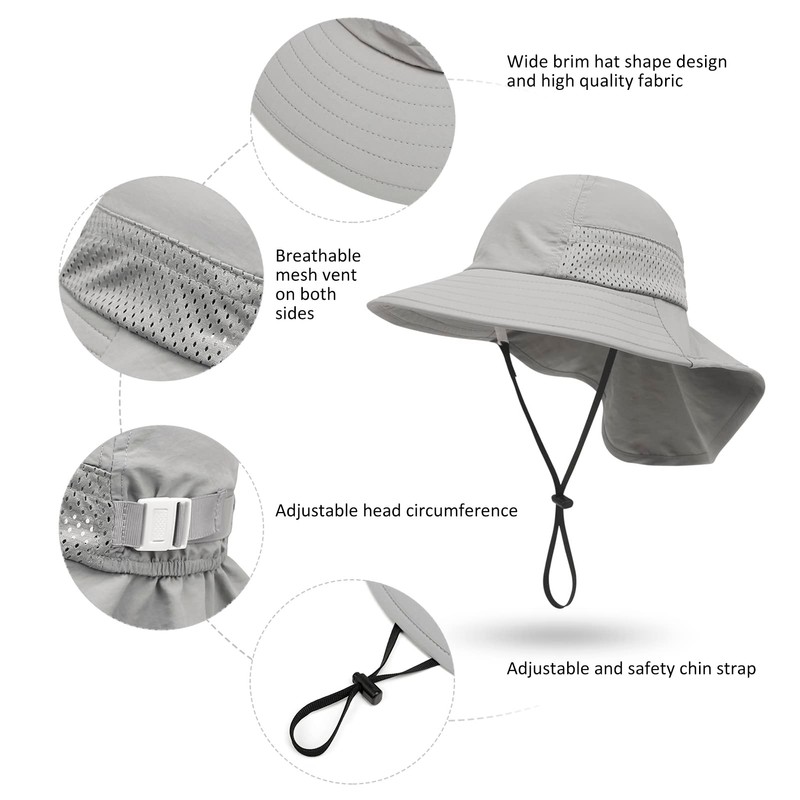 Wide brim hat shape design and high quality fabric

Breathable mesh vent on both sides

Adjustable head circumference

Adjustable and safety chin strap