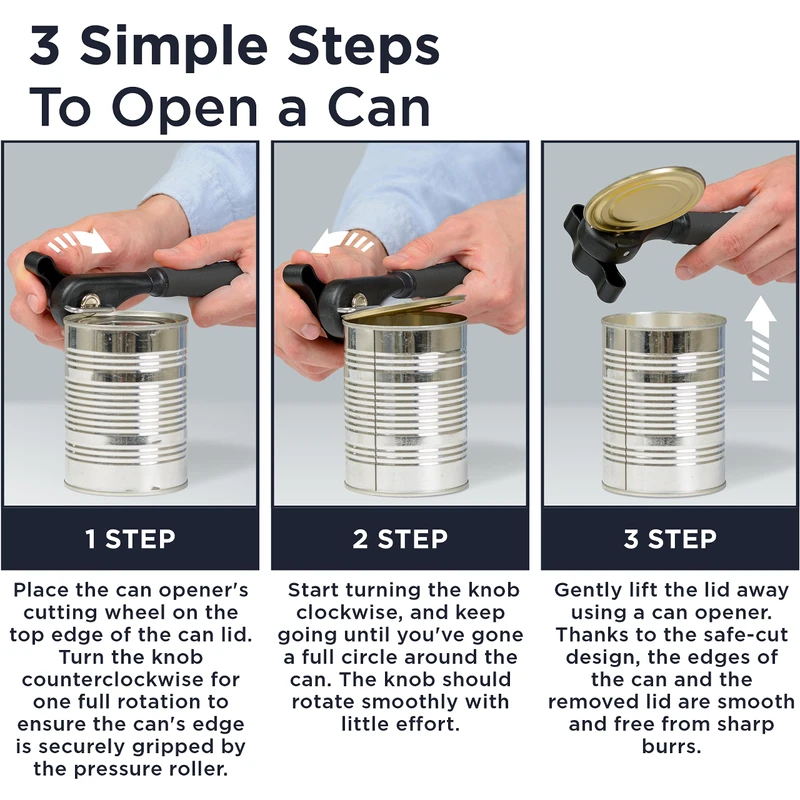 3 Simple Steps
To Open a Can

1 STEP

Place the can opener's cutting wheel on the top edge of the can lid. Turn the knob counterclockwise for one full rotation to ensure the can's edge is securely gripped by the pressure roller.

2 STEP

Start turning the knob clockwise, and keep going until you've gone a full circle around the can. The knob should rotate smoothly with little effort.

3 STEP

Gently lift the lid away using a can opener. Thanks to the safe-cut design, the edges of the can and the removed lid are smooth and free from sharp burrs.