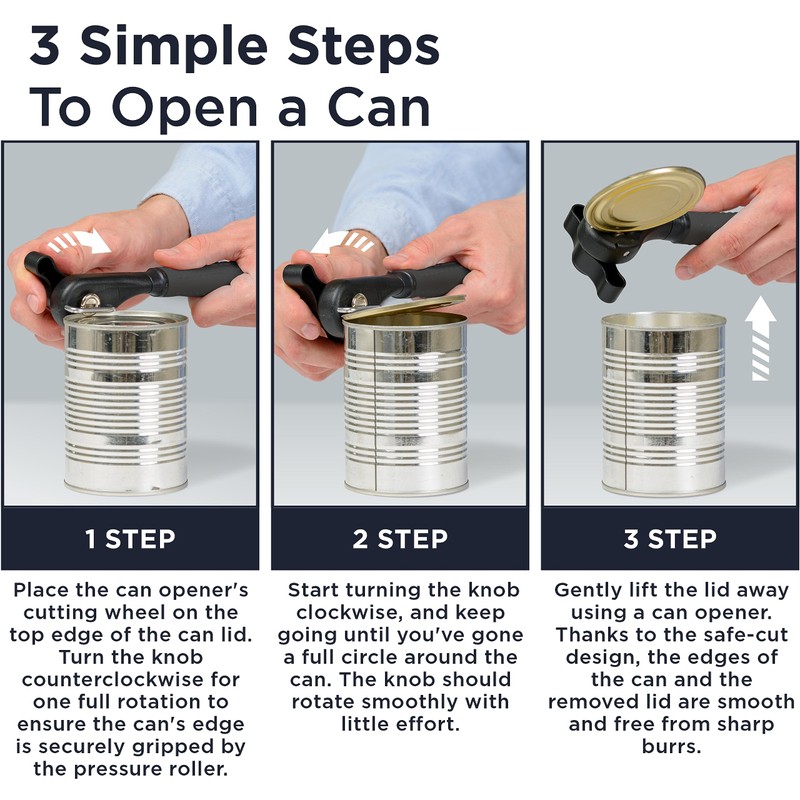 3 Simple Steps To Open a Can

1 STEP

Place the can opener's cutting wheel on the top edge of the can lid. Turn the knob counterclockwise for one full rotation to ensure the can's edge is securely gripped by the pressure roller.

2 STEP

Start turning the knob clockwise, and keep going until you've gone a full circle around the can. The knob should rotate smoothly with little effort.

3 STEP

Gently lift the lid away using a can opener. Thanks to the safe-cut design, the edges of the can and the removed lid are smooth and free from sharp burrs.