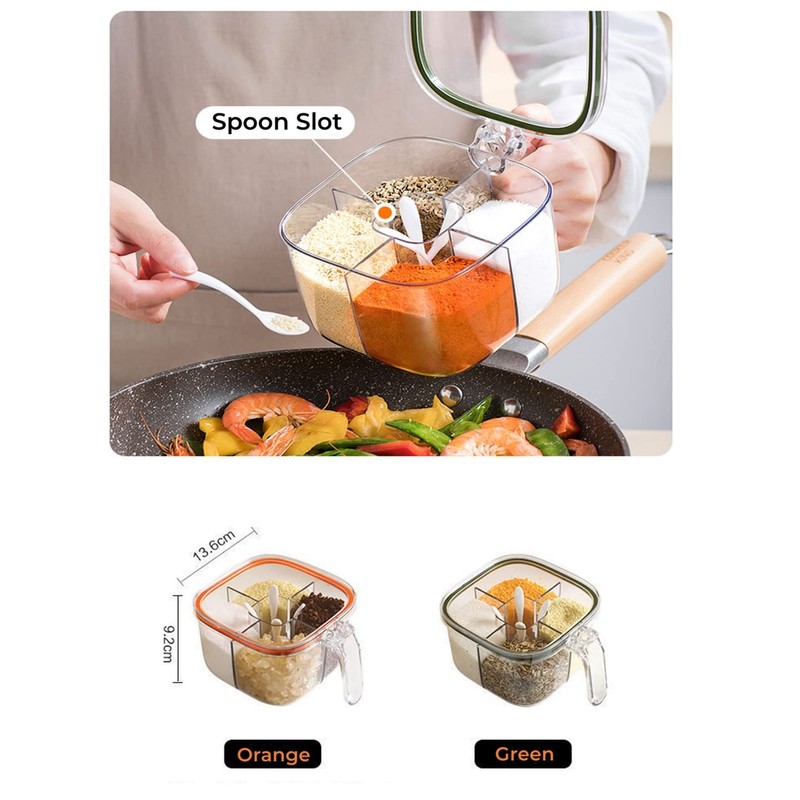 Spoon Slot

13.6cm

9.2cm

Orange

Green