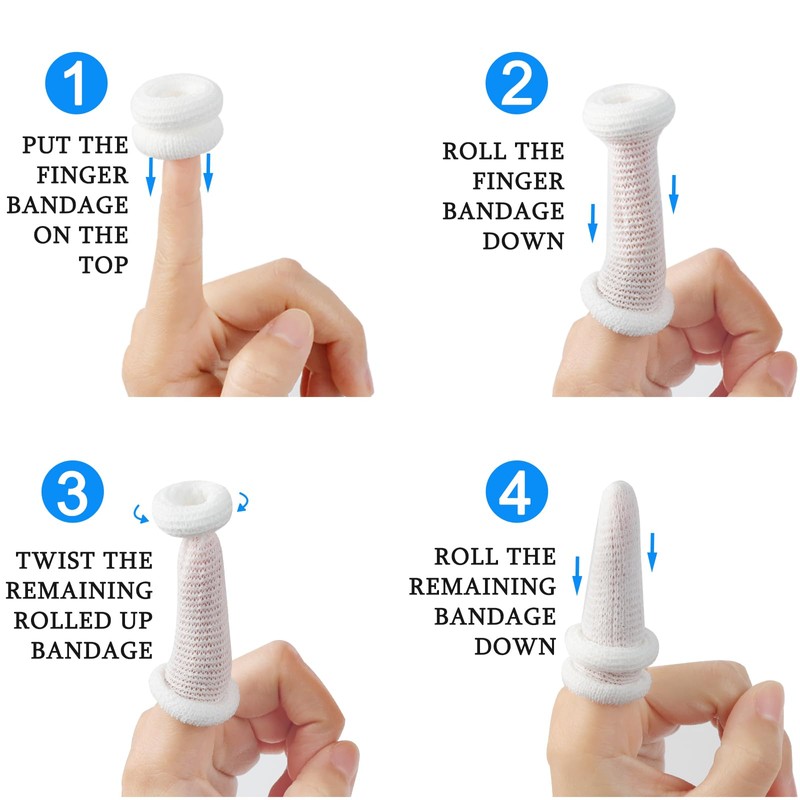 1
PUT THE FINGER BANDAGE ON THE TOP

2
ROLL THE FINGER BANDAGE DOWN

3
TWIST THE REMAINING ROLLED UP BANDAGE

4
ROLL THE REMAINING BANDAGE DOWN