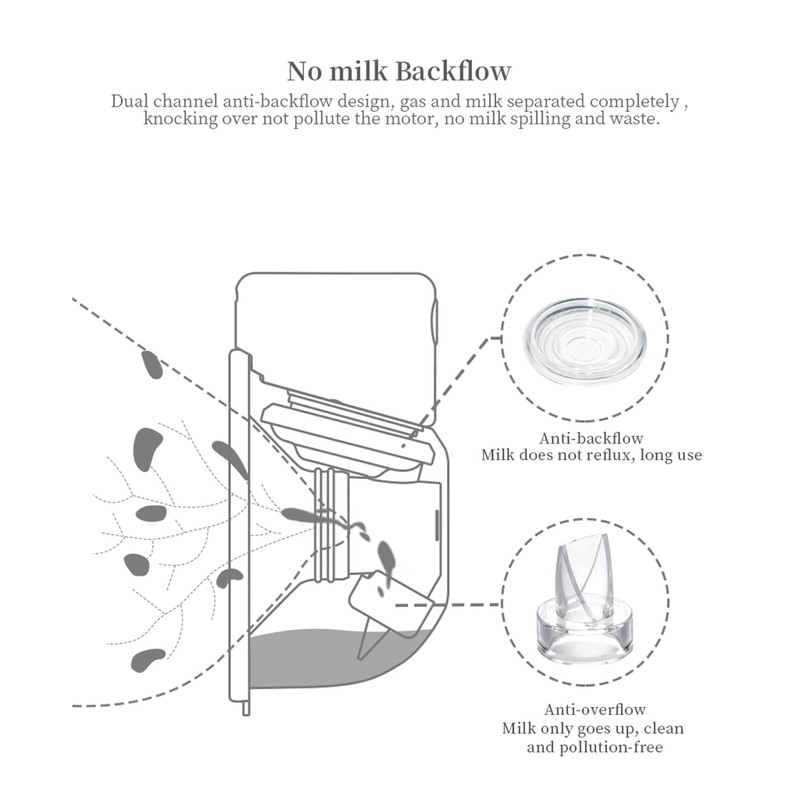 No milk Backflow

Dual channel anti-backflow design, gas and milk separated completely , knocking over not pollute the motor, no milk spilling and waste.

Anti-backflow
Milk does not reflux, long use

Anti-overflow
Milk only goes up, clean and pollution-free