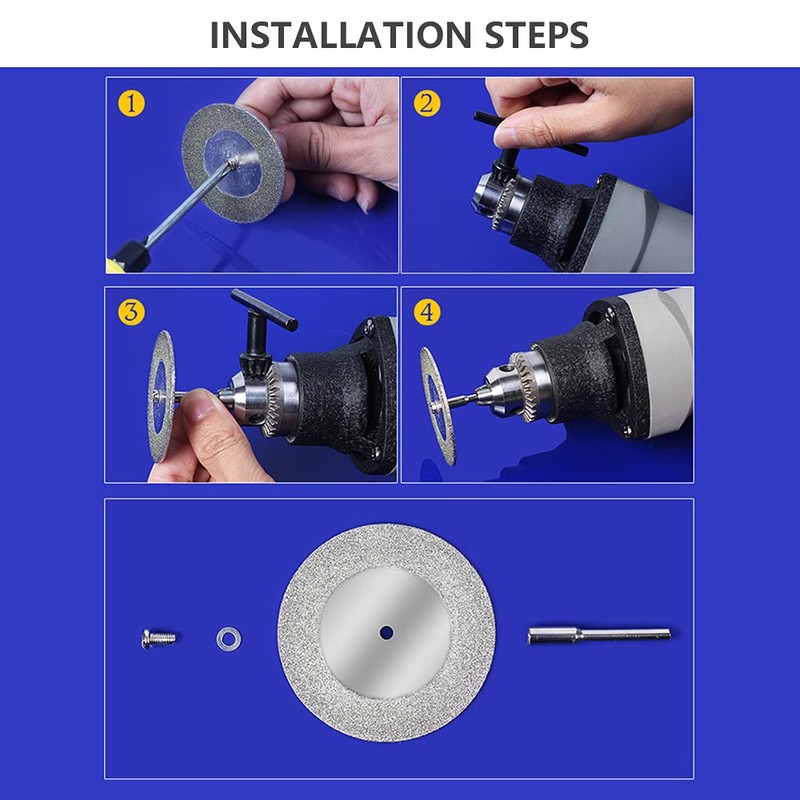 INSTALLATION STEPS

1

2

3

4