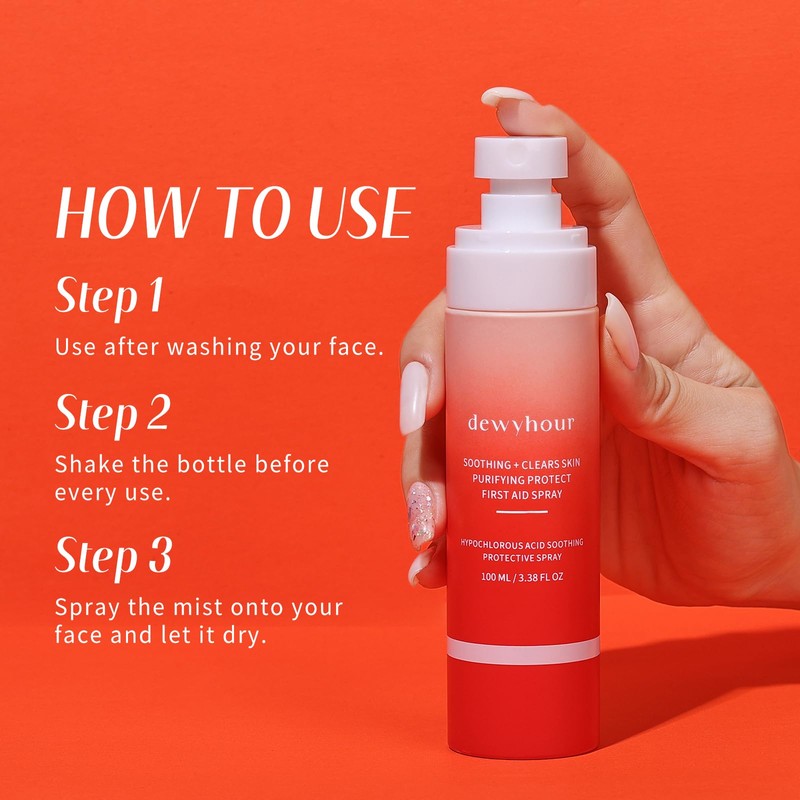 HOW TO USE

Step 1
Use after washing your face.

Step 2
Shake the bottle before every use.

Step 3
Spray the mist onto your face and let it dry.

dewyhour

SOOTHING + CLEARS SKIN
PURIFYING PROTECT
FIRST AID SPRAY

HYPOCHLOROUS ACID SOOTHING
PROTECTIVE SPRAY

100 ML / 3.38 FL OZ