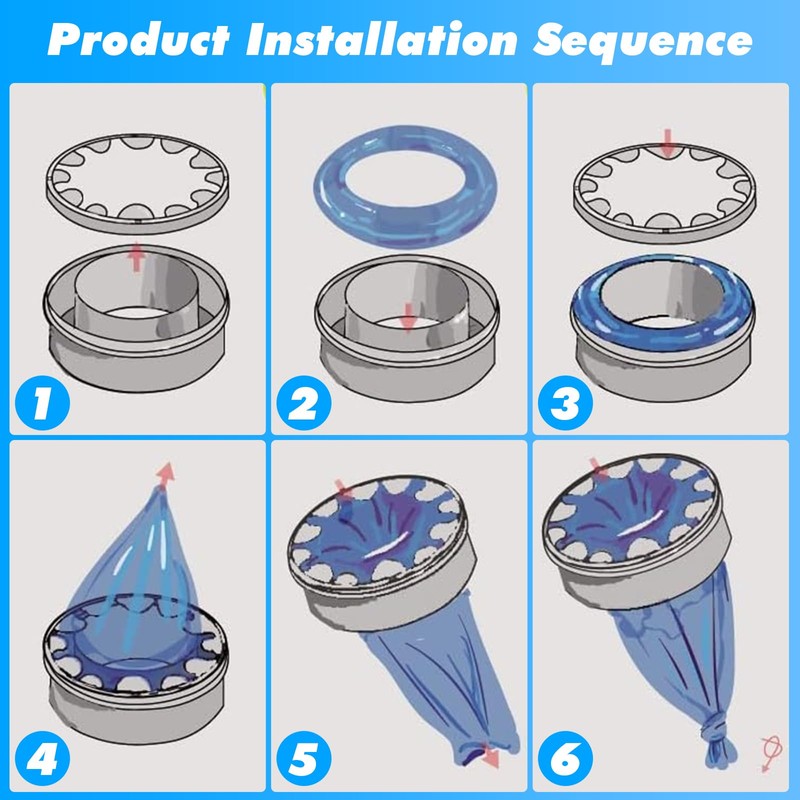 Product Installation Sequence

1

2

3

4

5

6