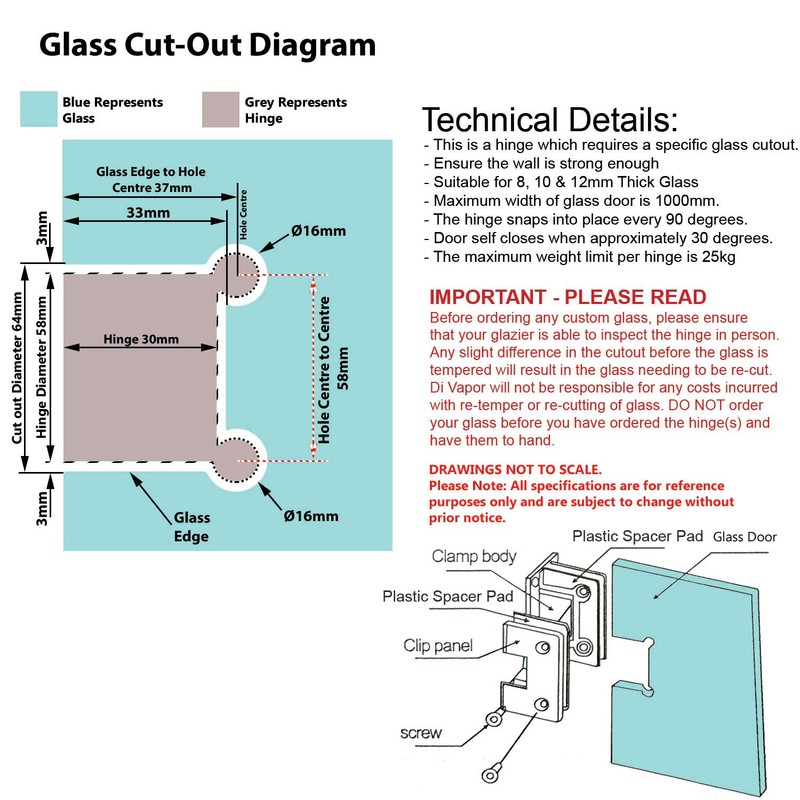 Glass Cut-Out Diagram

Blue Represents Glass

Grey Represents Hinge

Glass Edge to Hole Centre 37mm

33mm

Hole Centre

Ø16mm

3mm

Cut out Diameter 64mm

Hinge Diameter 58mm

Hinge 30mm

Hole Centre to Centre 58mm

3mm

Glass Edge

Ø16mm

Technical Details:
- This is a hinge which requires a specific glass cutout.
- Ensure the wall is strong enough
- Suitable for 8, 10 & 12mm Thick Glass
- Maximum width of glass door is 1000mm.
- The hinge snaps into place every 90 degrees.
- Door self closes when approximately 30 degrees.
- The maximum weight limit per hinge is 25kg

IMPORTANT - PLEASE READ
Before ordering any custom glass, please ensure that your glazier is able to inspect the hinge in person. Any slight difference in the cutout before the glass is tempered will result in the glass needing to be re-cut. Di Vapor will not be responsible for any costs incurred with re-temper or re-cutting of glass. DO NOT order your glass before you have ordered the hinge(s) and have them to hand.

DRAWINGS NOT TO SCALE.
Please Note: All specifications are for reference purposes only and are subject to change without prior notice.

Plastic Spacer Pad

Glass Door

Clamp body

Plastic Spacer Pad

Clip panel

screw