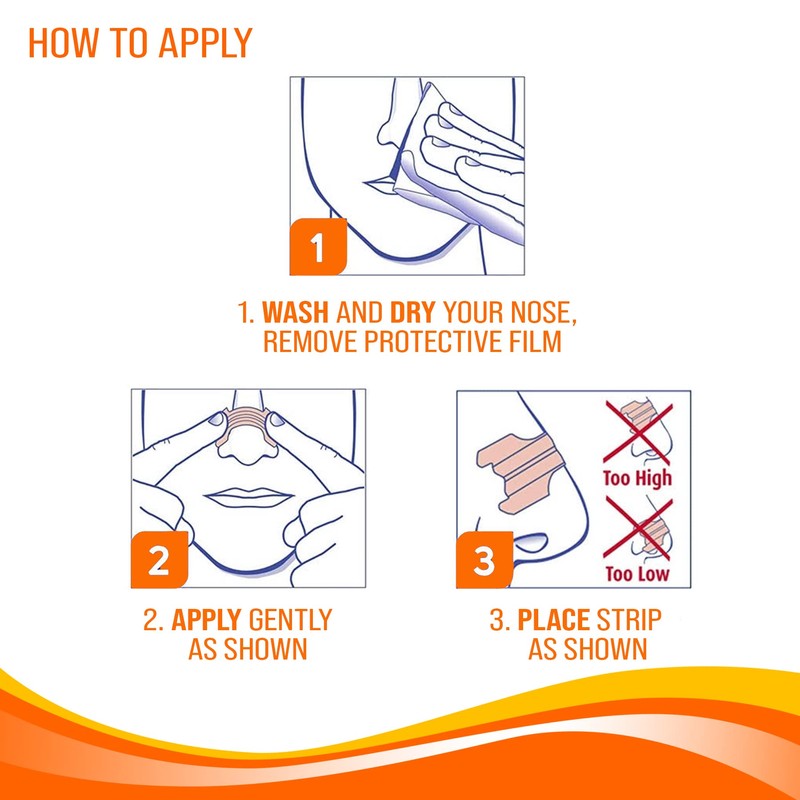 HOW TO APPLY

1

1. WASH AND DRY YOUR NOSE, REMOVE PROTECTIVE FILM

2

2. APPLY GENTLY AS SHOWN

3

Too High

Too Low

3. PLACE STRIP AS SHOWN