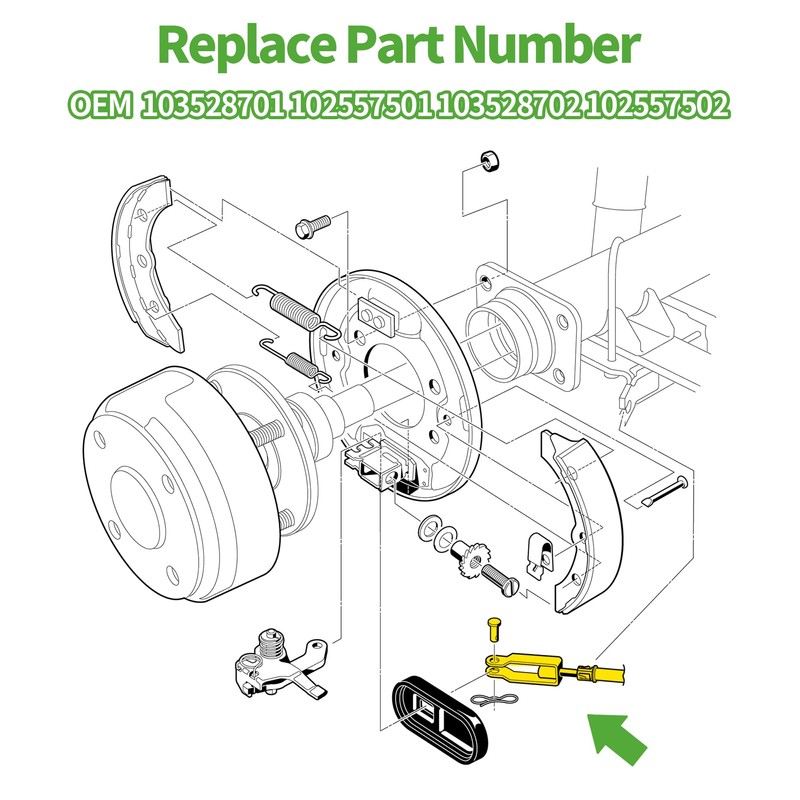 Replace Part Number

OEM 103528701 102557501 103528702 102557502