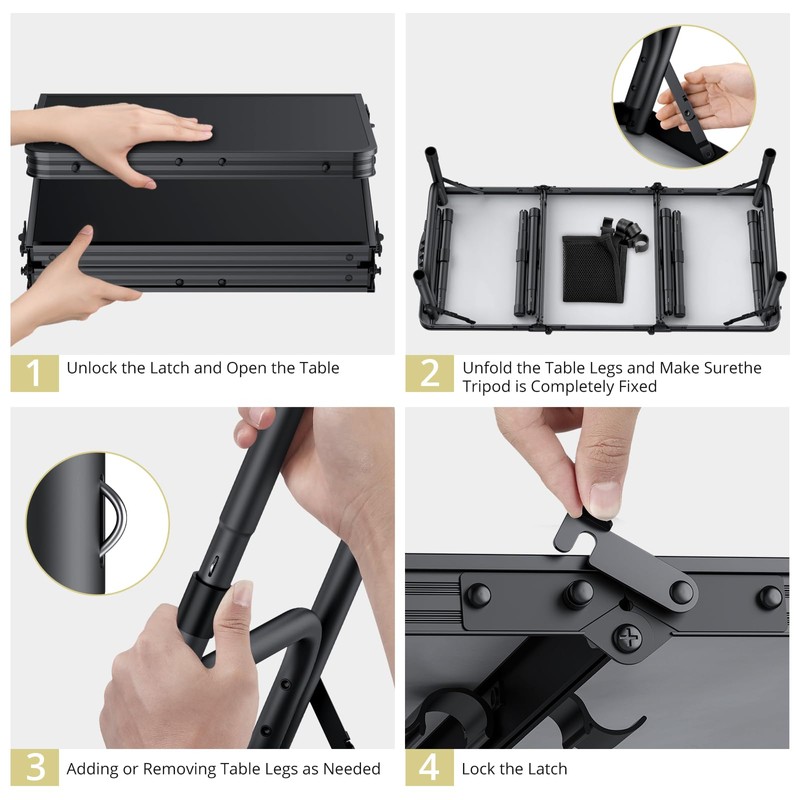 1 Unlock the Latch and Open the Table

2 Unfold the Table Legs and Make Surethe Tripod is Completely Fixed

3 Adding or Removing Table Legs as Needed

4 Lock the Latch