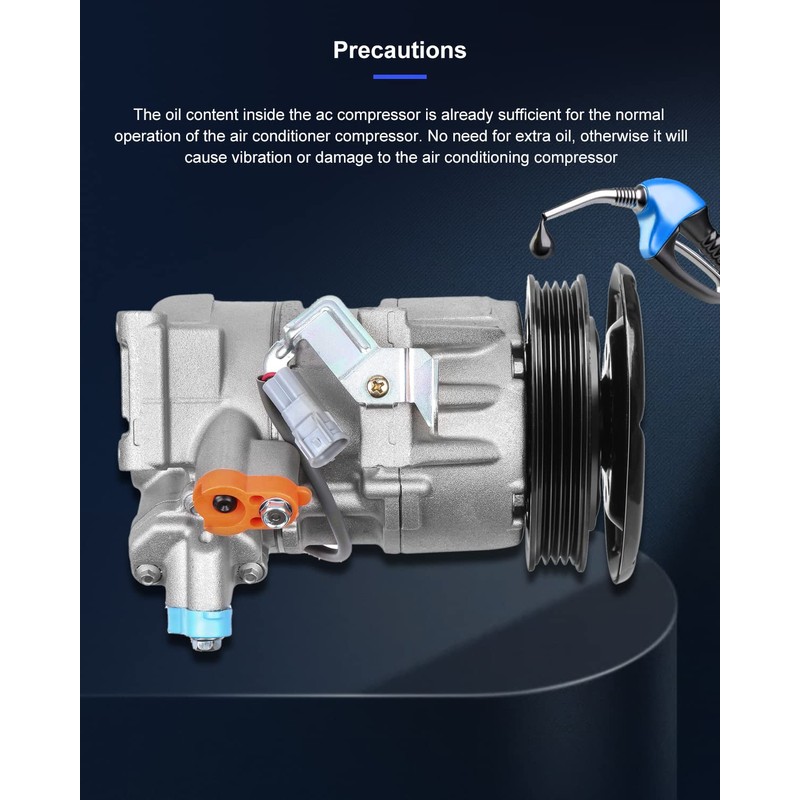 Precautions

The oil content inside the ac compressor is already sufficient for the normal operation of the air conditioner compressor. No need for extra oil, otherwise it will cause vibration or damage to the air conditioning compressor