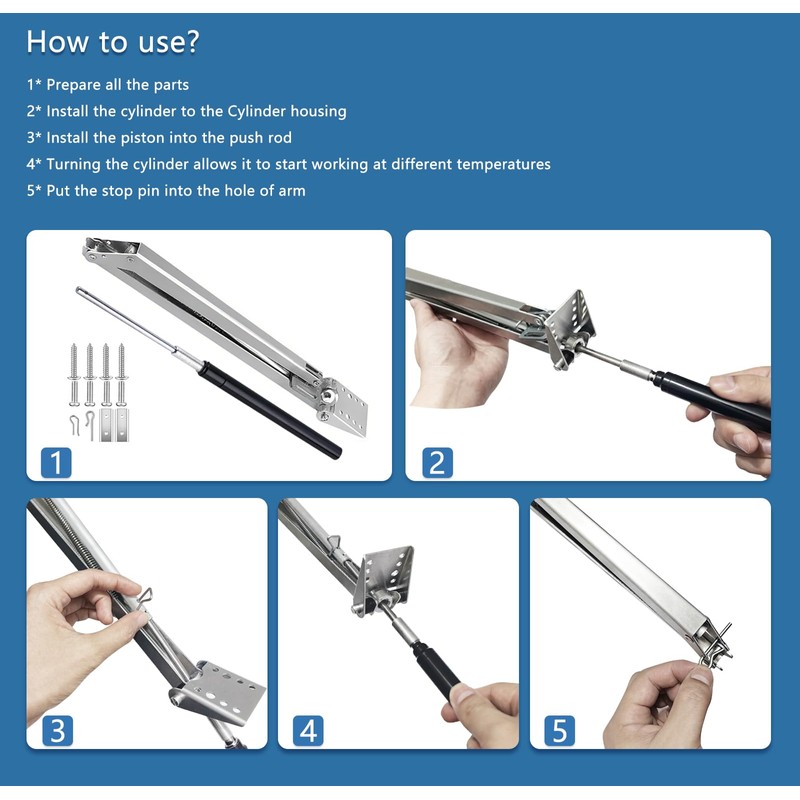 How to use?

1* Prepare all the parts

2* Install the cylinder to the Cylinder housing

3* Install the piston into the push rod

4* Turning the cylinder allows it to start working at different temperatures

5* Put the stop pin into the hole of arm

1

2

3

4

5