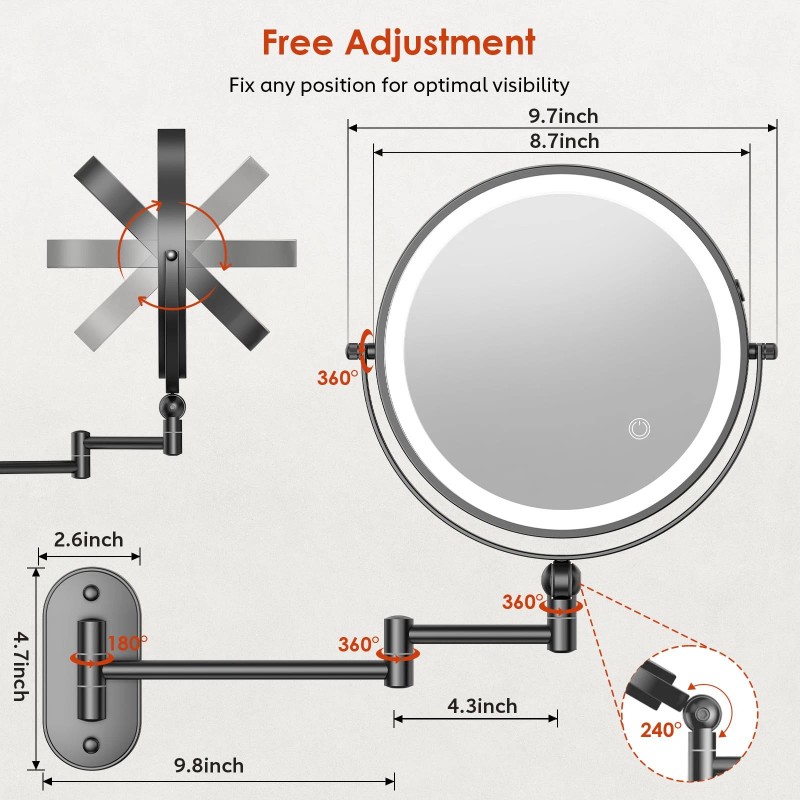 Free Adjustment

Fix any position for optimal visibility

9.7inch

8.7inch

360°

2.6inch

4.7inch

180°

360°

360°

4.3inch

240°

9.8inch