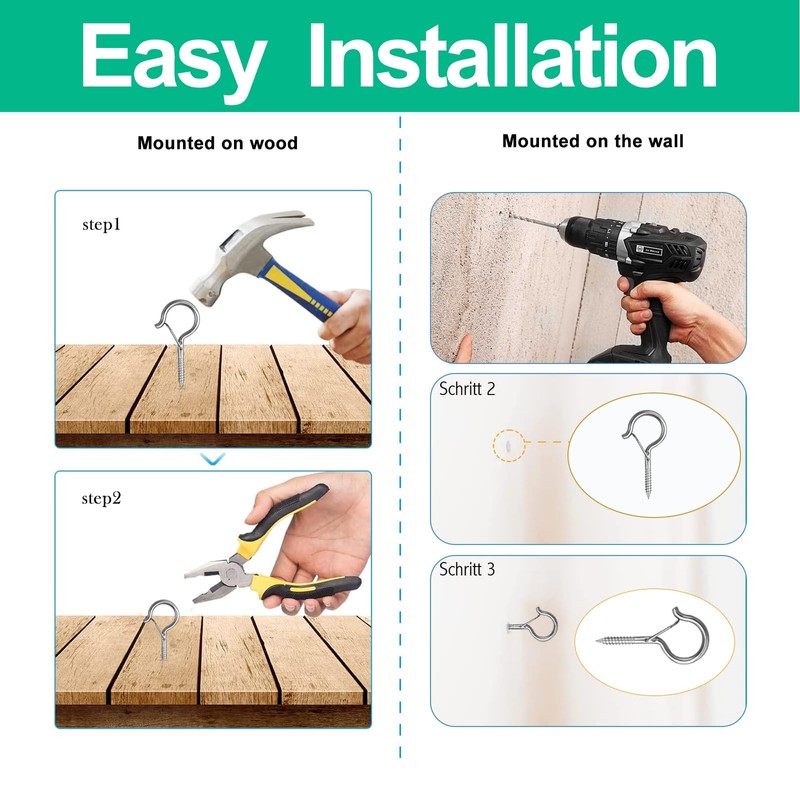 Easy Installation

Mounted on wood

step1

step2

Mounted on the wall

Schritt 2

Schritt 3