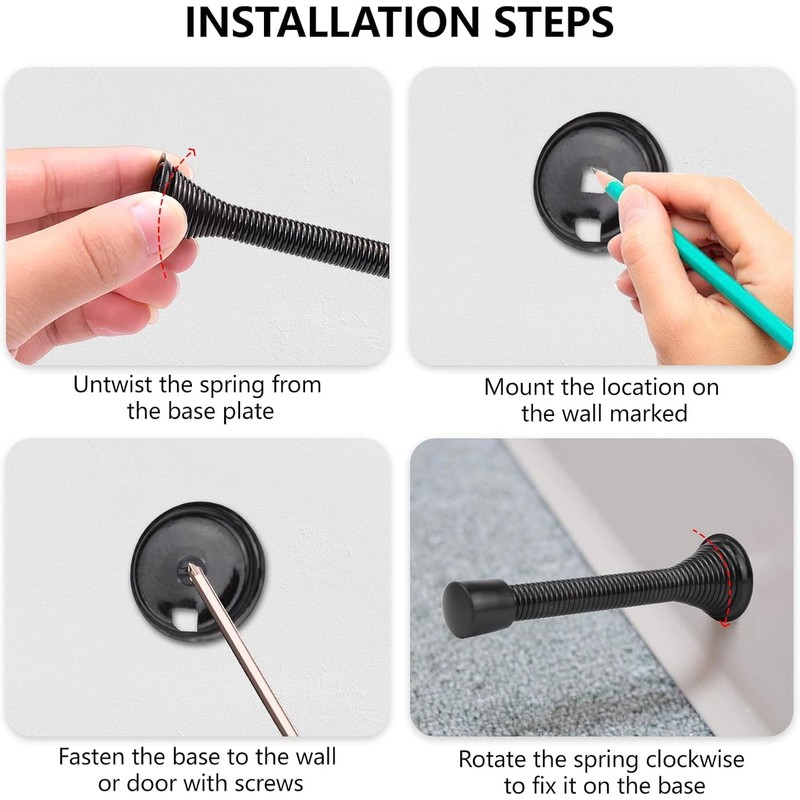 INSTALLATION STEPS

Untwist the spring from the base plate

Mount the location on the wall marked

Fasten the base to the wall or door with screws

Rotate the spring clockwise to fix it on the base