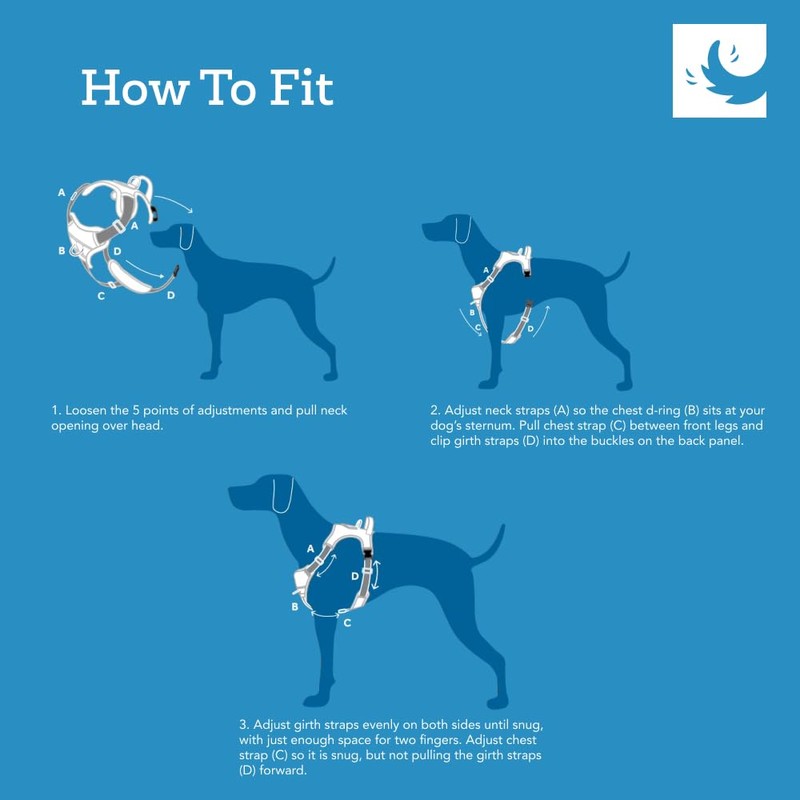 How To Fit

A
A
B
D
C
D

1. Loosen the 5 points of adjustments and pull neck opening over head.

A
B
C
D

2. Adjust neck straps (A) so the chest d-ring (B) sits at your dog's sternum. Pull chest strap (C) between front legs and clip girth straps (D) into the buckles on the back panel.

A
D
B
C

3. Adjust girth straps evenly on both sides until snug, with just enough space for two fingers. Adjust chest strap (C) so it is snug, but not pulling the girth straps (D) forward.