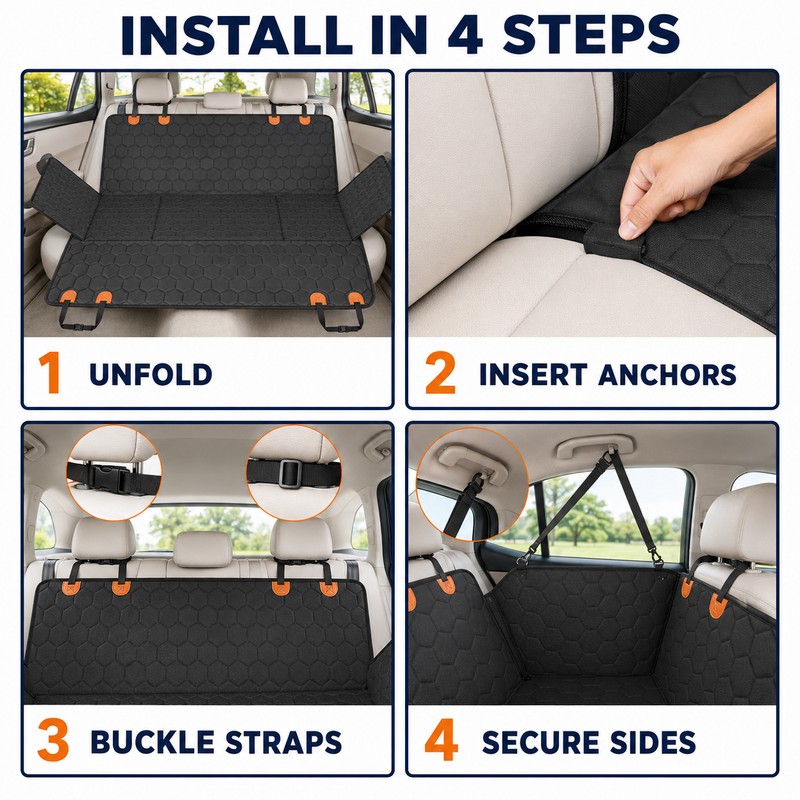 INSTALL IN 4 STEPS

1 UNFOLD

2 INSERT ANCHORS

3 BUCKLE STRAPS

4 SECURE SIDES