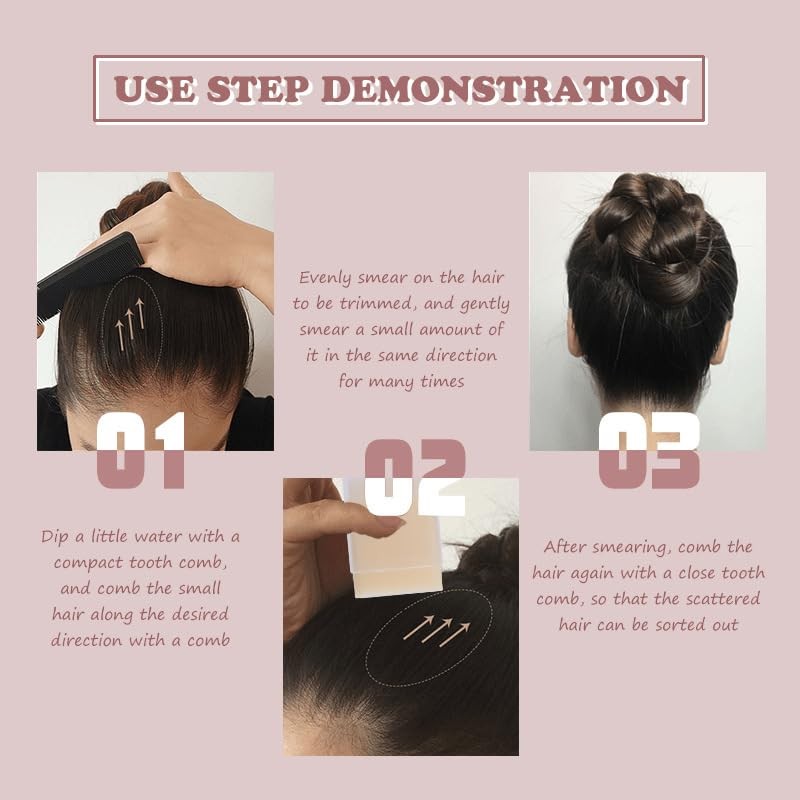 USE STEP DEMONSTRATION

01

Dip a little water with a compact tooth comb, and comb the small hair along the desired direction with a comb

Evenly smear on the hair to be trimmed, and gently smear a small amount of it in the same direction for many times

02

03

After smearing, comb the hair again with a close tooth comb, so that the scattered hair can be sorted out