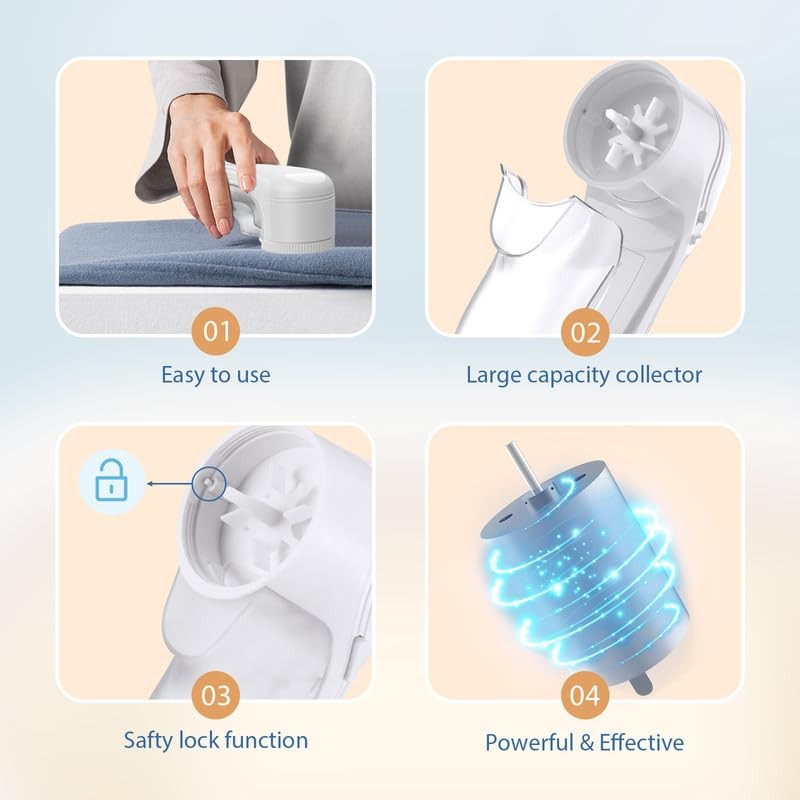 01
Easy to use

02
Large capacity collector

03
Safty lock function

04
Powerful & Effective