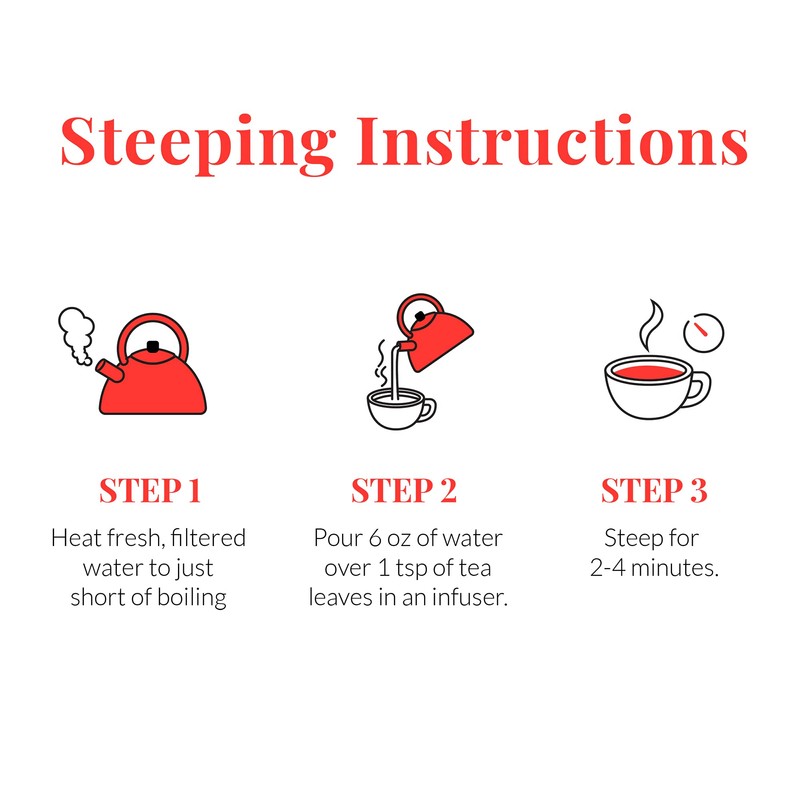 Steeping Instructions

STEP 1
Heat fresh, filtered water to just short of boiling

STEP 2
Pour 6 oz of water over 1 tsp of tea leaves in an infuser.

STEP 3
Steep for 2-4 minutes.