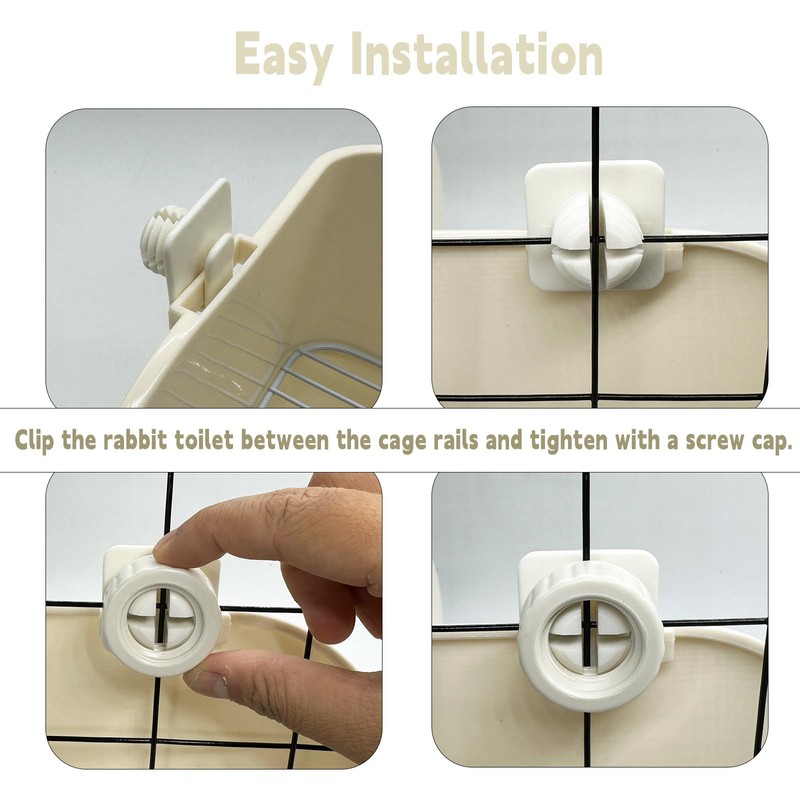 Easy Installation

Clip the rabbit toilet between the cage rails and tighten with a screw cap.