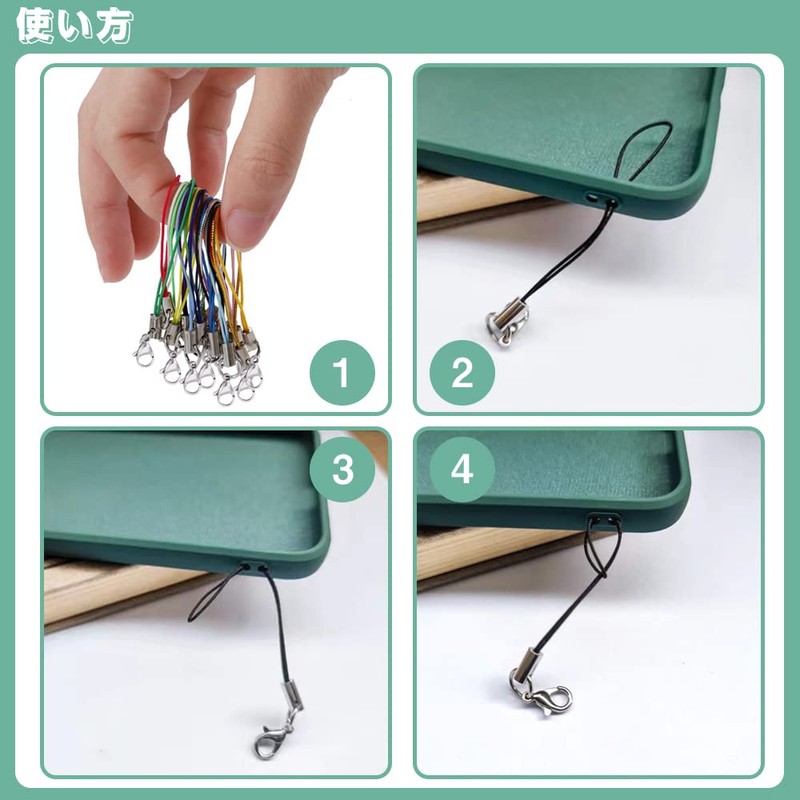 使い方

1

2

3

4