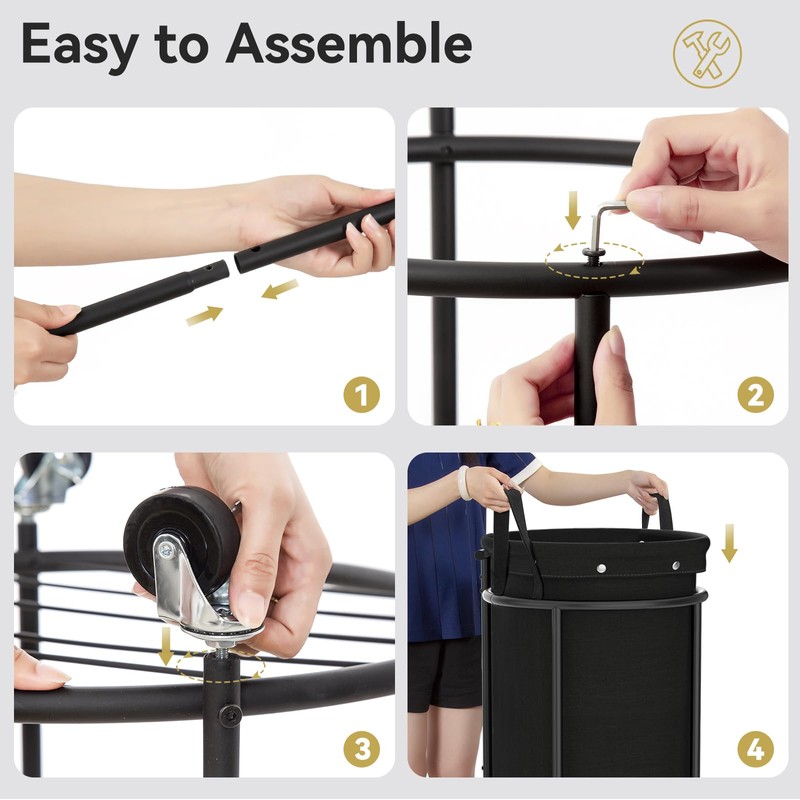 Easy to Assemble

1

2

3

4