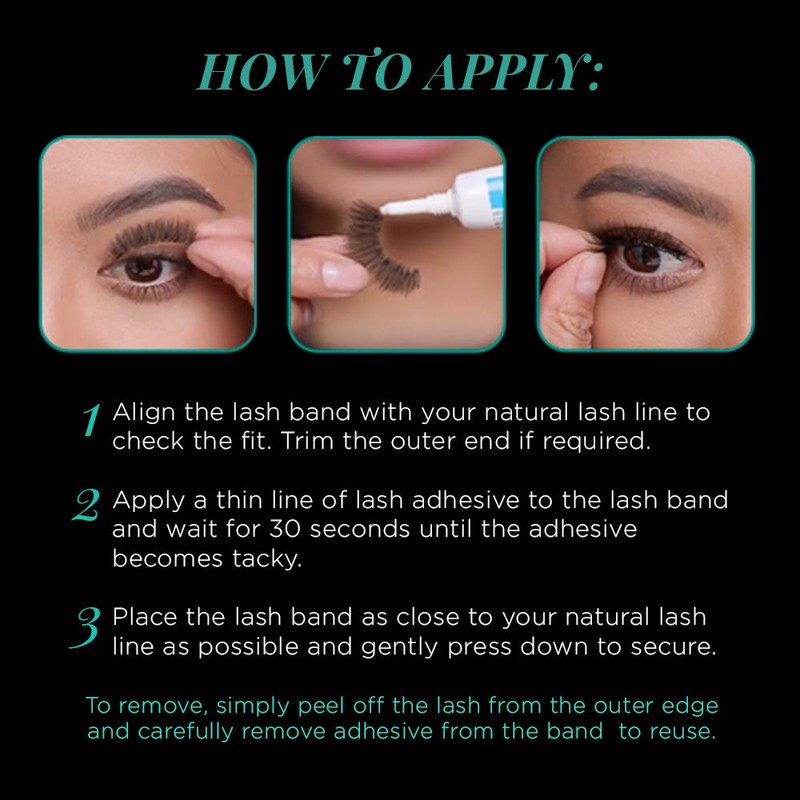 HOW TO APPLY:

1 Align the lash band with your natural lash line to check the fit. Trim the outer end if required.

2 Apply a thin line of lash adhesive to the lash band and wait for 30 seconds until the adhesive becomes tacky.

3 Place the lash band as close to your natural lash line as possible and gently press down to secure.

To remove, simply peel off the lash from the outer edge and carefully remove adhesive from the band to reuse.