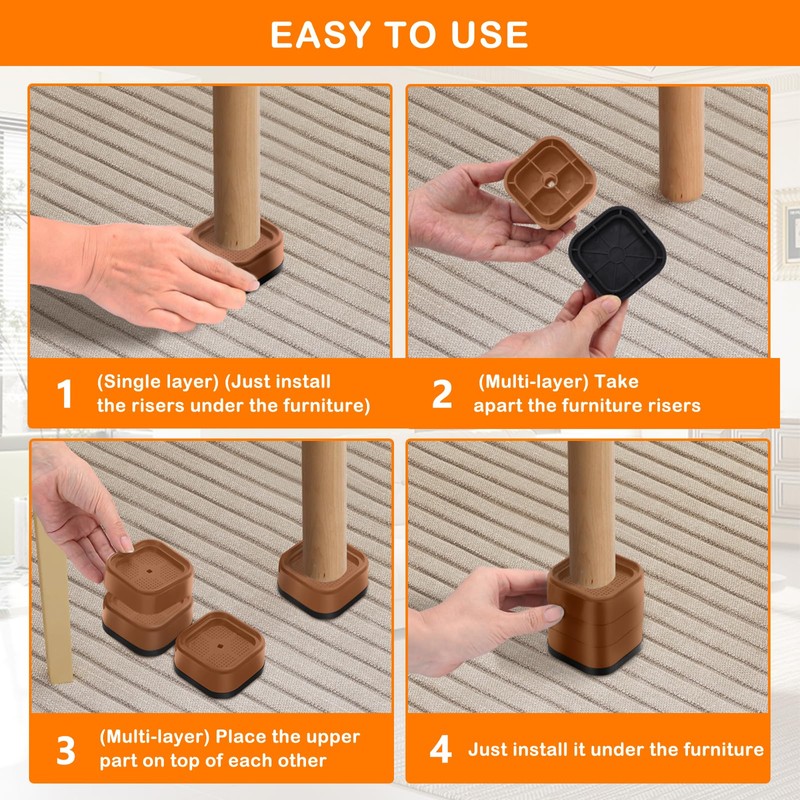 EASY TO USE

1 (Single layer) (Just install the risers under the furniture)

2 (Multi-layer) Take apart the furniture risers

3 (Multi-layer) Place the upper part on top of each other

4 Just install it under the furniture