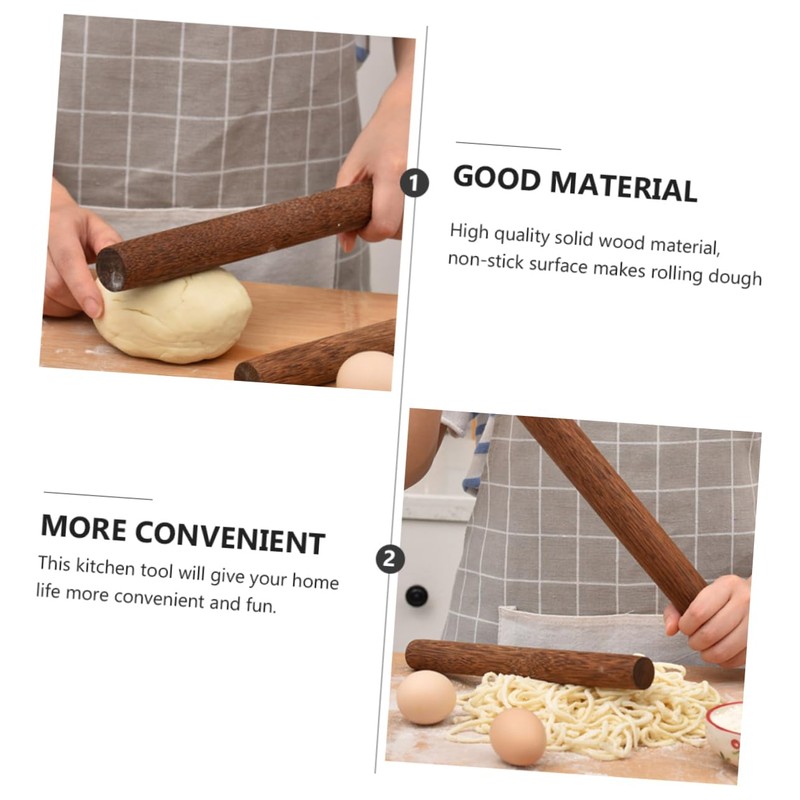 1

GOOD MATERIAL

High quality solid wood material, non-stick surface makes rolling dough

MORE CONVENIENT

This kitchen tool will give your home life more convenient and fun.

2