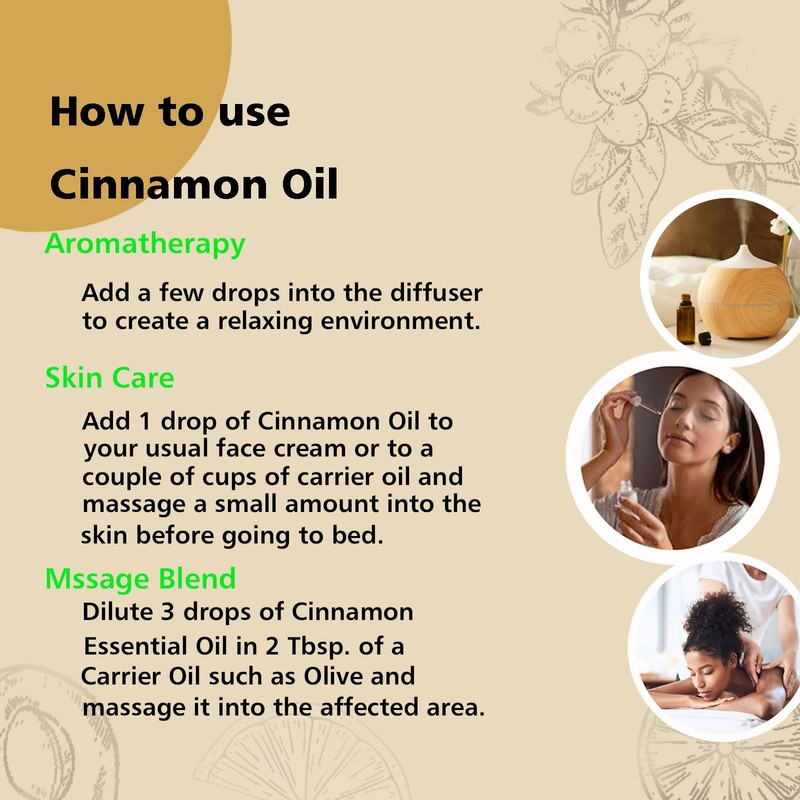 How to use
Cinnamon Oil

Aromatherapy

Add a few drops into the diffuser to create a relaxing environment.

Skin Care

Add 1 drop of Cinnamon Oil to your usual face cream or to a couple of cups of carrier oil and massage a small amount into the skin before going to bed.

Mssage Blend

Dilute 3 drops of Cinnamon Essential Oil in 2 Tbsp. of a Carrier Oil such as Olive and massage it into the affected area.