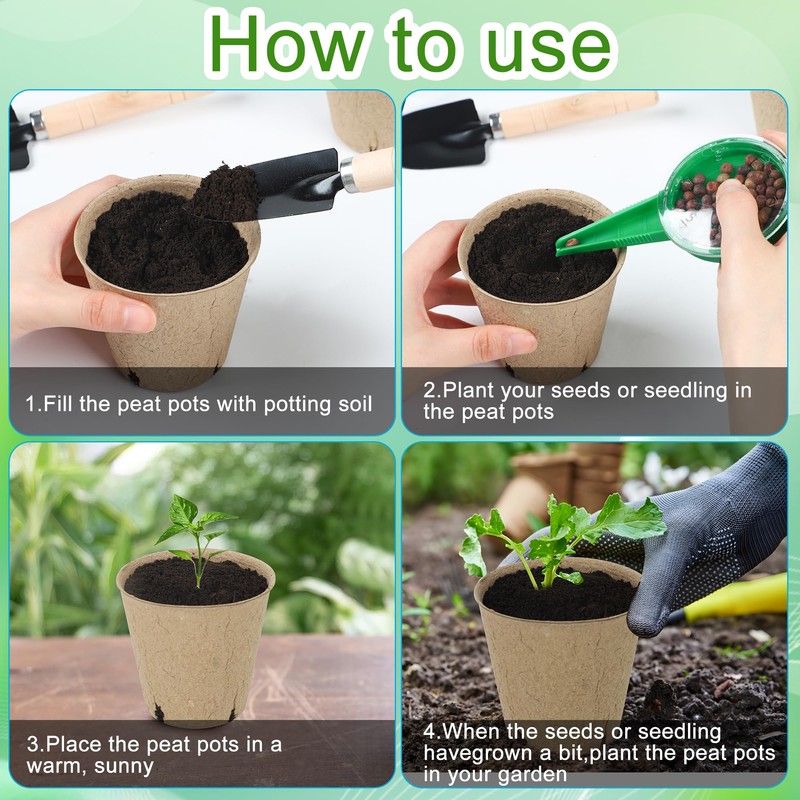 How to use

1.Fill the peat pots with potting soil

2.Plant your seeds or seedling in the peat pots

3.Place the peat pots in a warm, sunny

4.When the seeds or seedling havegrown a bit,plant the peat pots in your garden