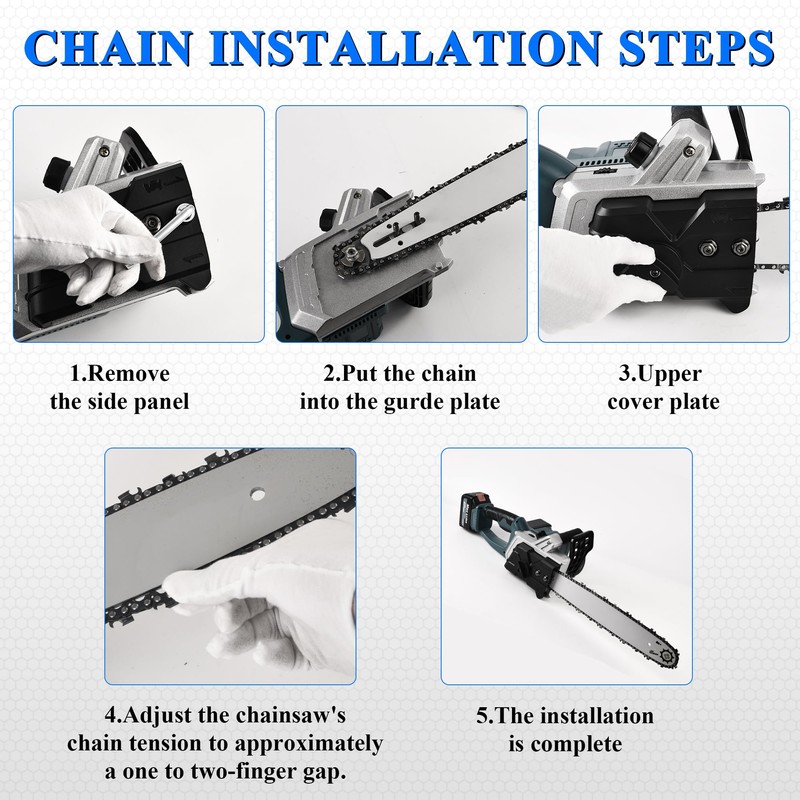 CHAIN INSTALLATION STEPS

1.Remove the side panel

2.Put the chain into the gurde plate

3.Upper cover plate

4.Adjust the chainsaw's chain tension to approximately a one to two-finger gap.

5.The installation is complete