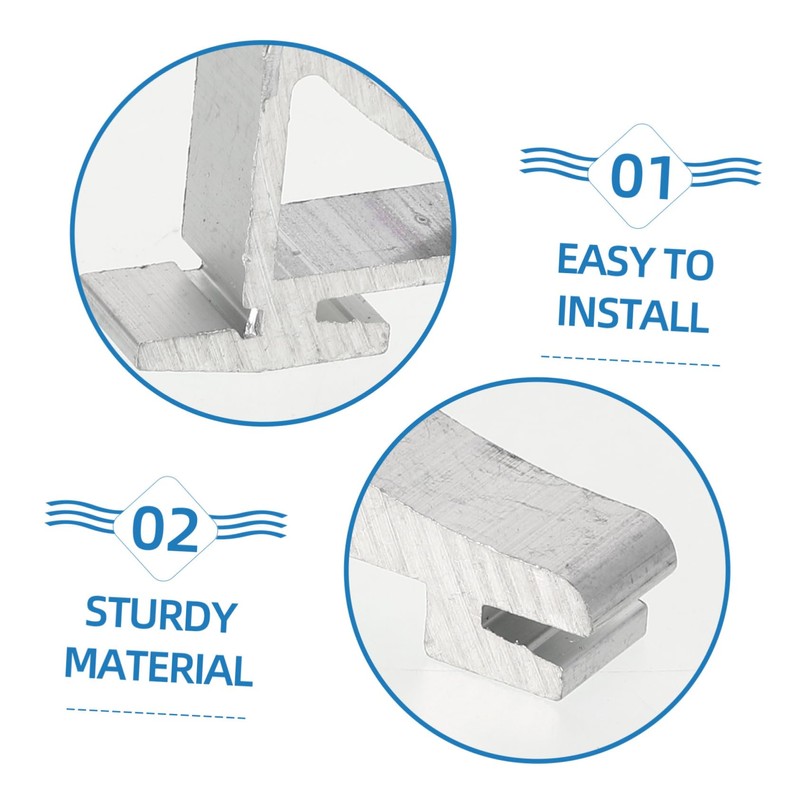 01

EASY TO INSTALL

02

STURDY MATERIAL