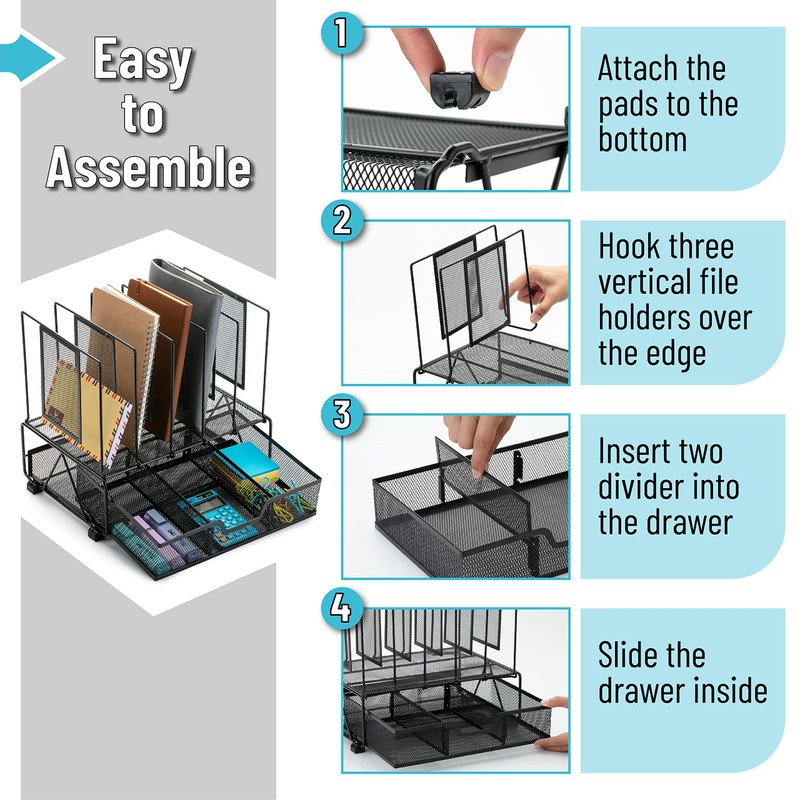 Easy to Assemble

1

Attach the pads to the bottom

2

Hook three vertical file holders over the edge

3

Insert two divider into the drawer

4

Slide the drawer inside