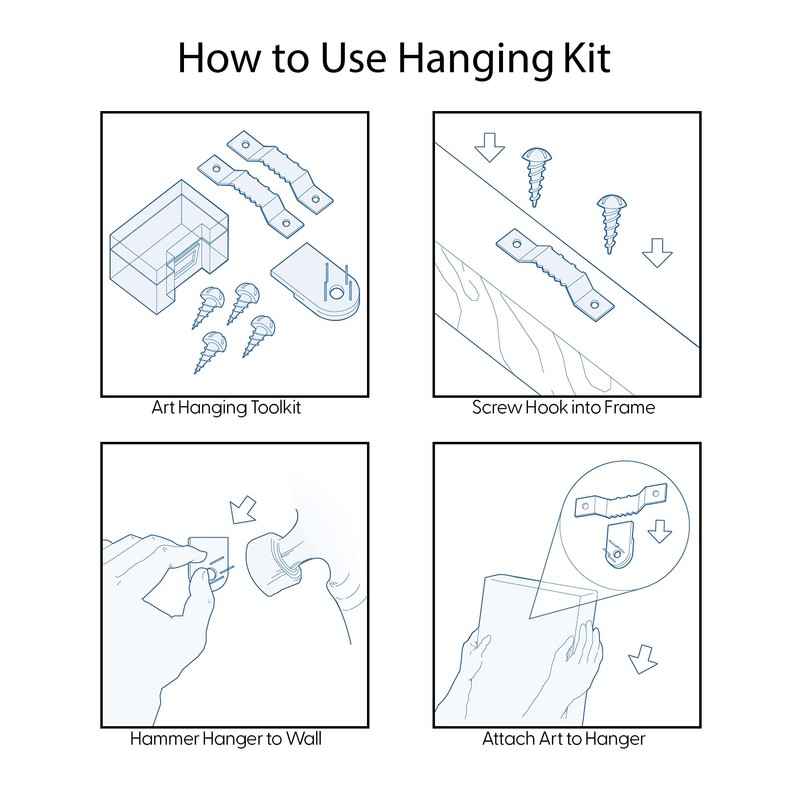 How to Use Hanging Kit

Art Hanging Toolkit

Screw Hook into Frame

Hammer Hanger to Wall

Attach Art to Hanger