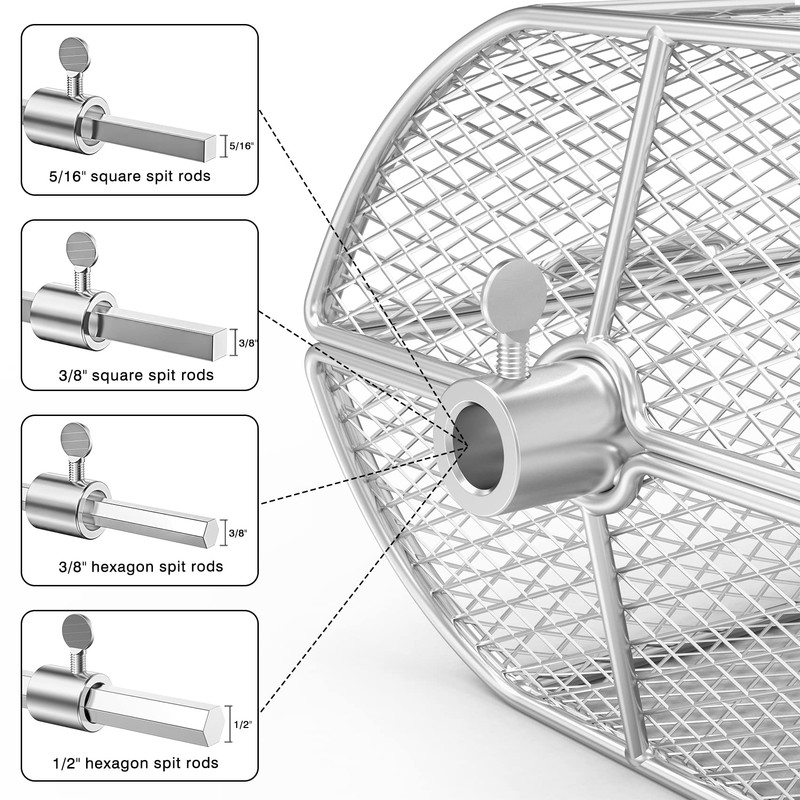 5/16"

5/16" square spit rods

3/8"

3/8" square spit rods

3/8"

3/8" hexagon spit rods

1/2"

1/2" hexagon spit rods