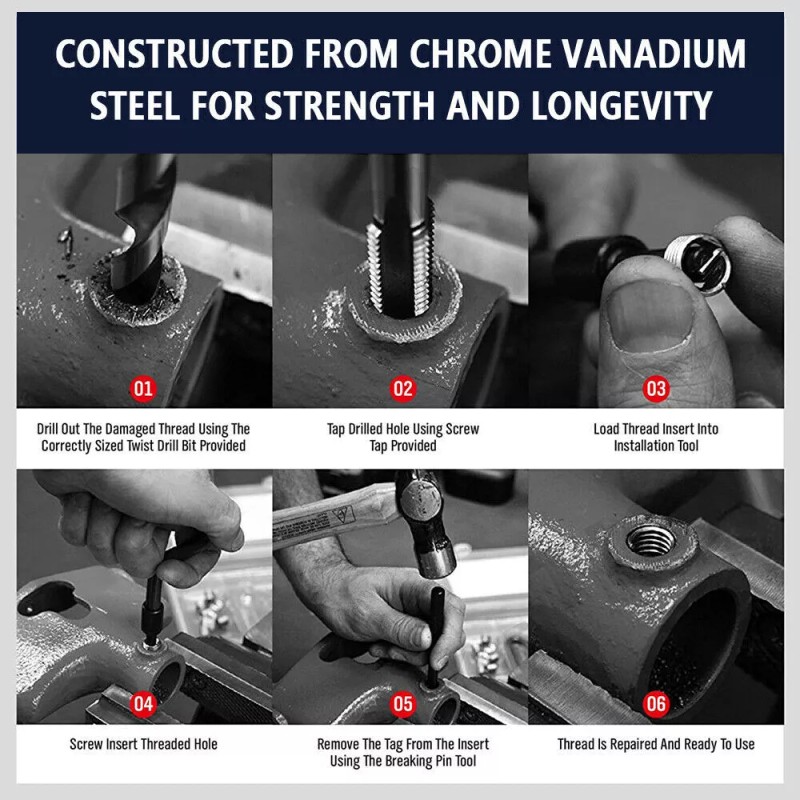 CONSTRUCTED FROM CHROME VANADIUM STEEL FOR STRENGTH AND LONGEVITY

01

Drill Out The Damaged Thread Using The Correctly Sized Twist Drill Bit Provided

02

Tap Drilled Hole Using Screw Tap Provided

03

Load Thread Insert Into Installation Tool

04

Screw Insert Threaded Hole

05

Remove The Tag From The Insert Using The Breaking Pin Tool

06

Thread Is Repaired And Ready To Use