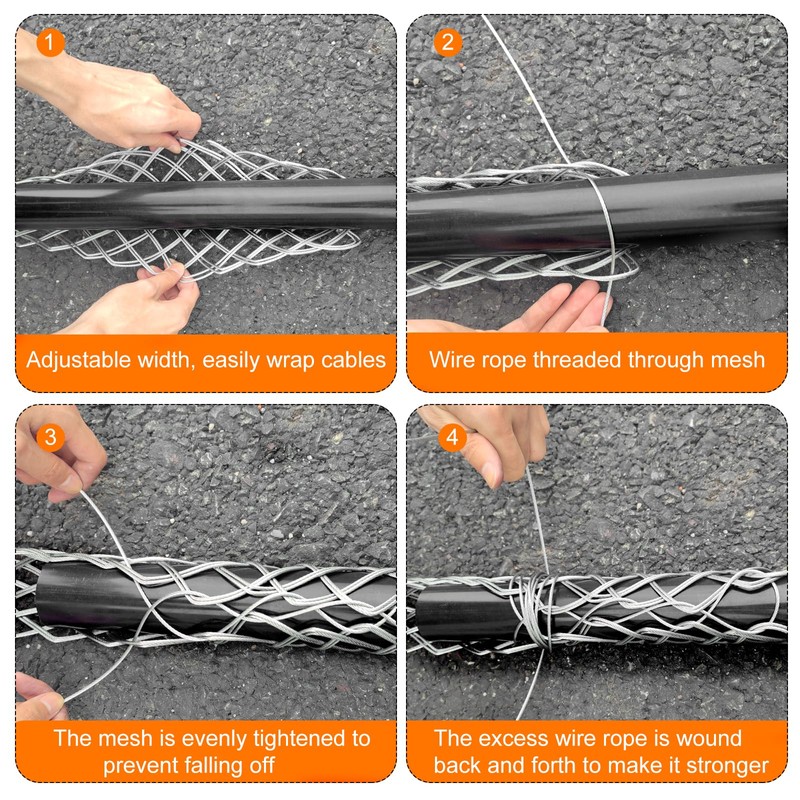 1

Adjustable width, easily wrap cables

2

Wire rope threaded through mesh

3

The mesh is evenly tightened to prevent falling off

4

The excess wire rope is wound back and forth to make it stronger