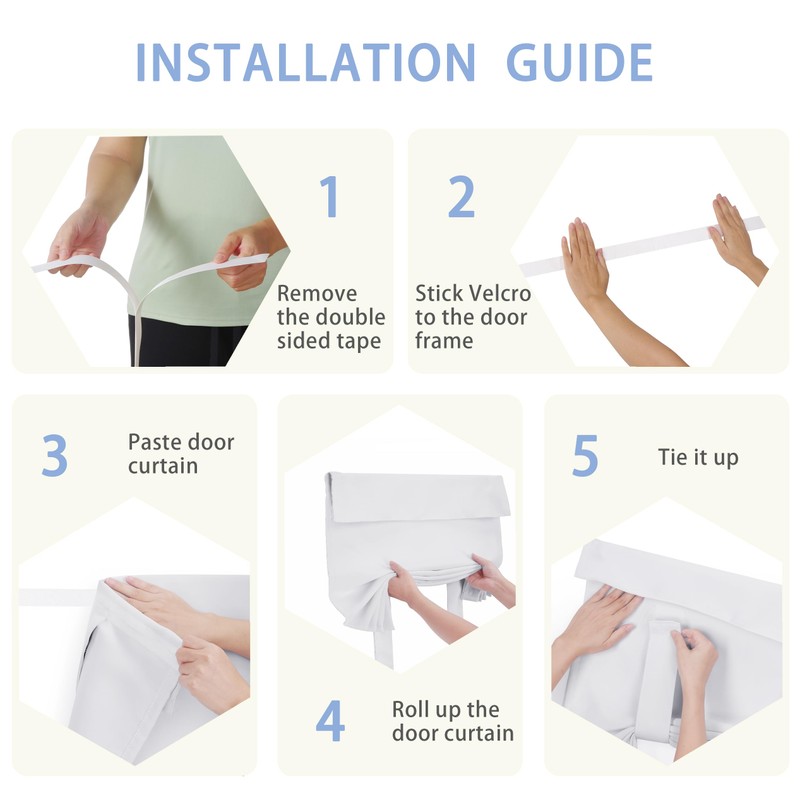 INSTALLATION GUIDE

1

Remove the double sided tape

2

Stick Velcro to the door frame

3

Paste door curtain

4

Roll up the door curtain

5

Tie it up