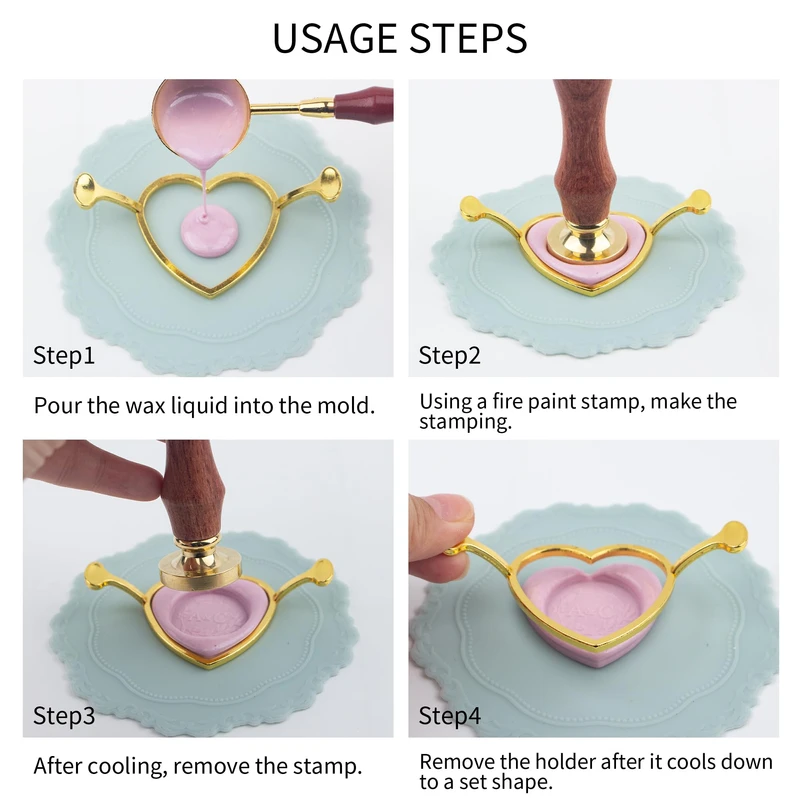 USAGE STEPS

Step1

Pour the wax liquid into the mold.

Step2

Using a fire paint stamp, make the stamping.

Step3

After cooling, remove the stamp.

Step4

Remove the holder after it cools down to a set shape.