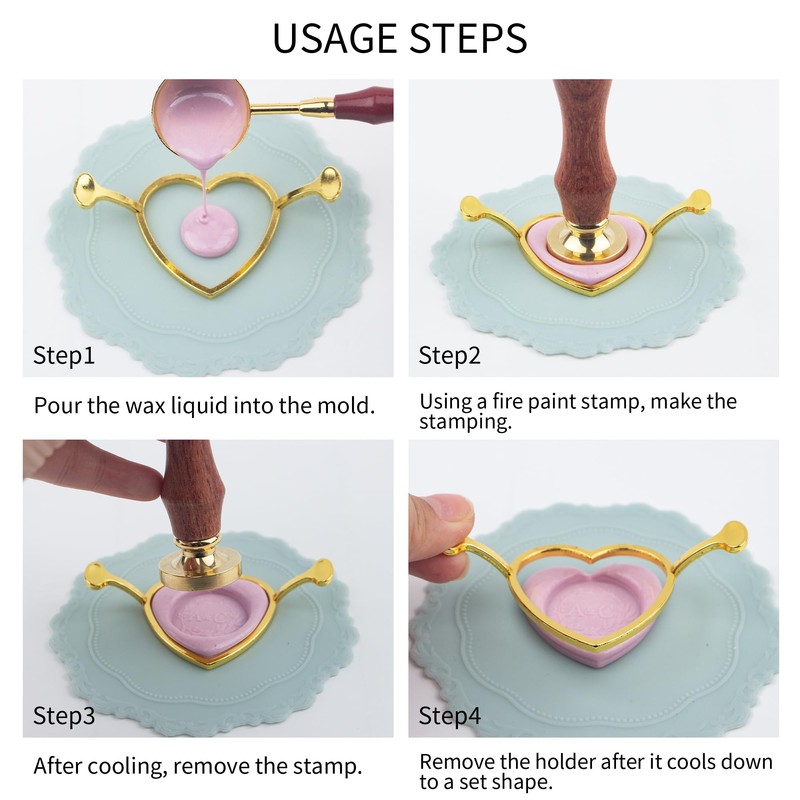 USAGE STEPS

Step1

Pour the wax liquid into the mold.

Step2

Using a fire paint stamp, make the stamping.

Step3

After cooling, remove the stamp.

Step4

Remove the holder after it cools down to a set shape.