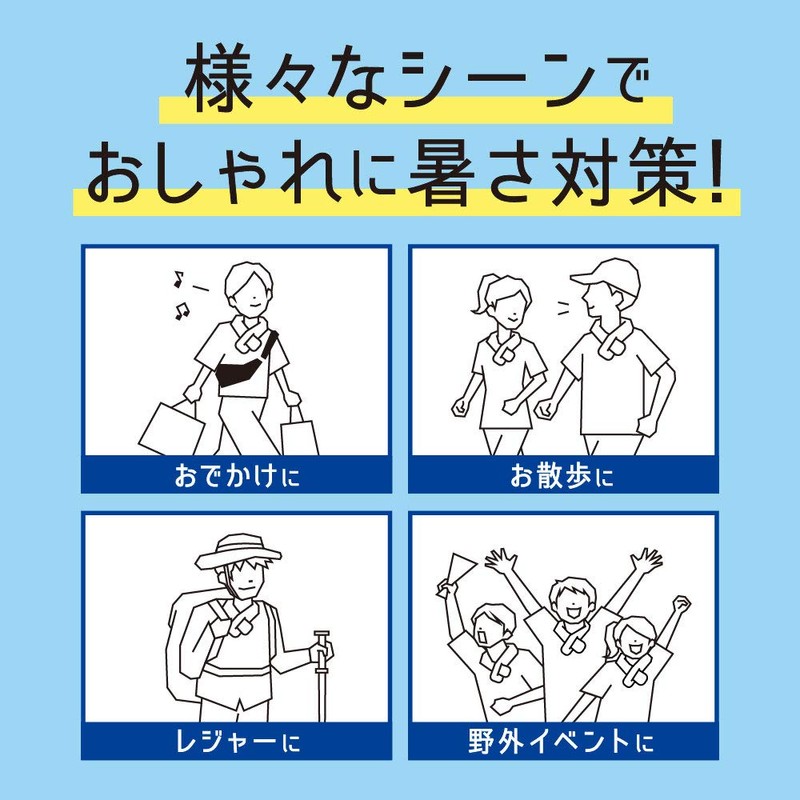 様々なシーンで
おしゃれに暑さ対策!

おでかけに

お散歩に

レジャーに

野外イベントに