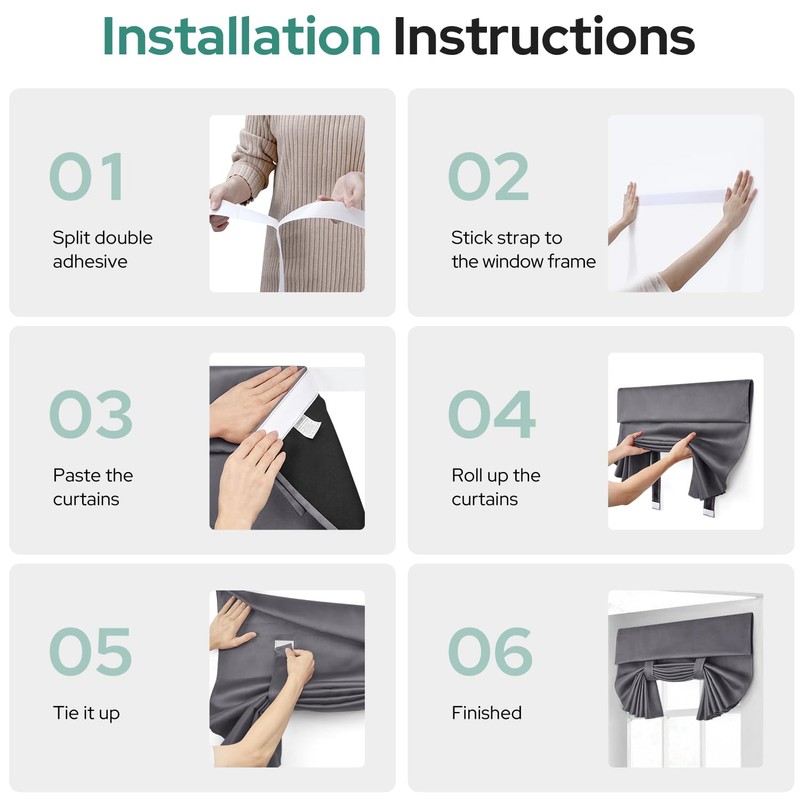 Installation Instructions

01
Split double adhesive

02
Stick strap to the window frame

03
Paste the curtains

04
Roll up the curtains

05
Tie it up

06
Finished